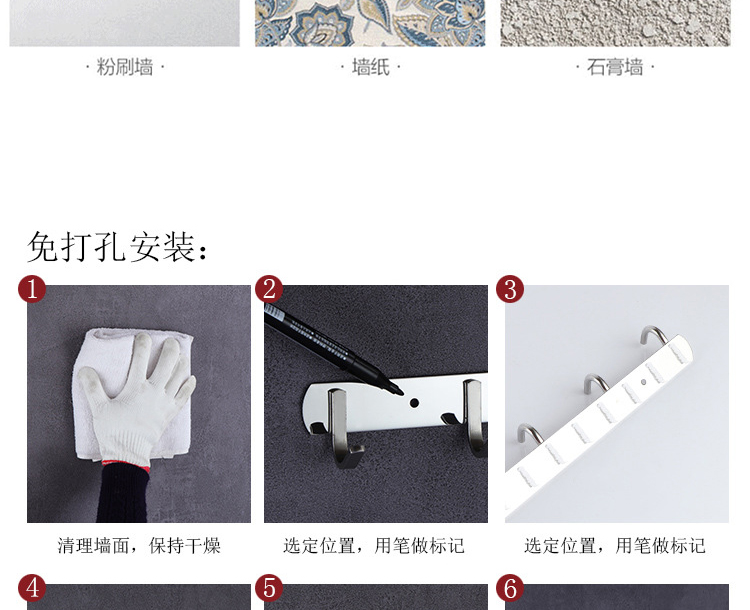 · 粉刷墙 ·

· 墙纸 ·

· 石膏墙 ·

免打孔安装：

1

清理墙面，保持干燥

2

选定位置，用笔做标记

3

选定位置，用笔做标记

4

5

6