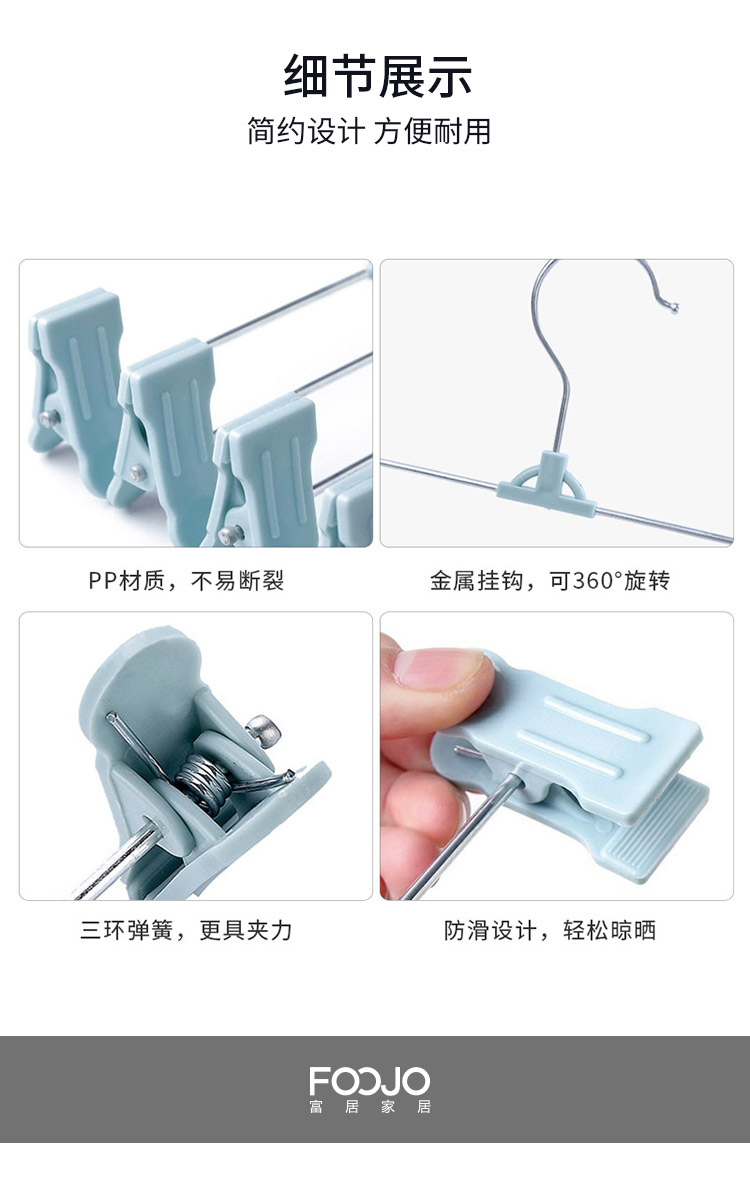 细节展示

简约设计 方便耐用

PP材质，不易断裂

金属挂钩，可360°旋转

三环弹簧，更具夹力

防滑设计，轻松晾晒

FOOJO
富居家居