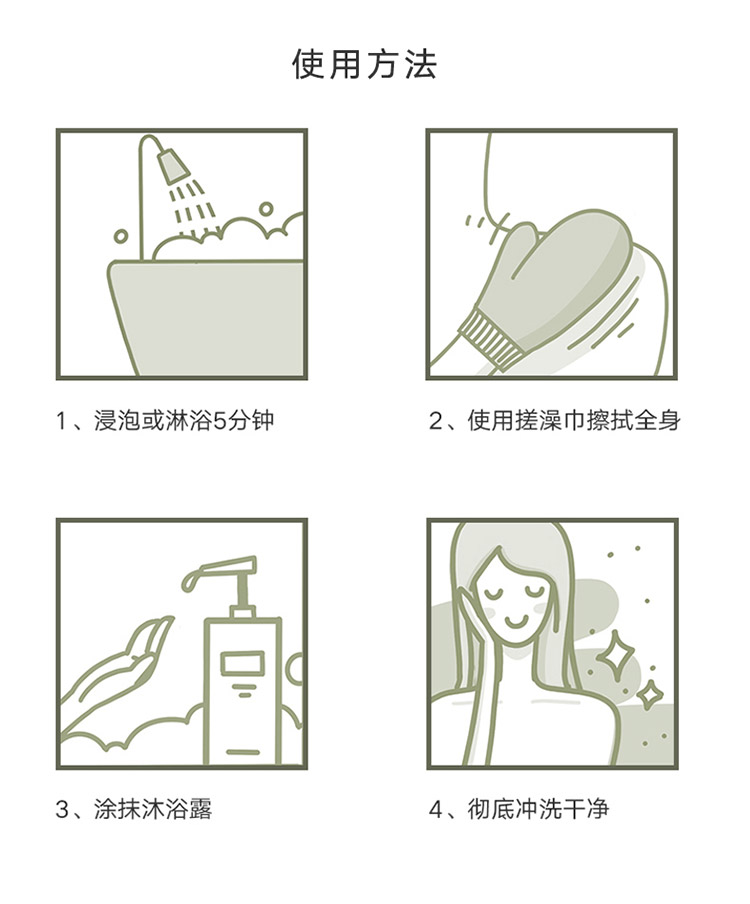 使用方法

1、浸泡或淋浴5分钟

2、使用搓澡巾擦拭全身

3、涂抹沐浴露

4、彻底冲洗干净