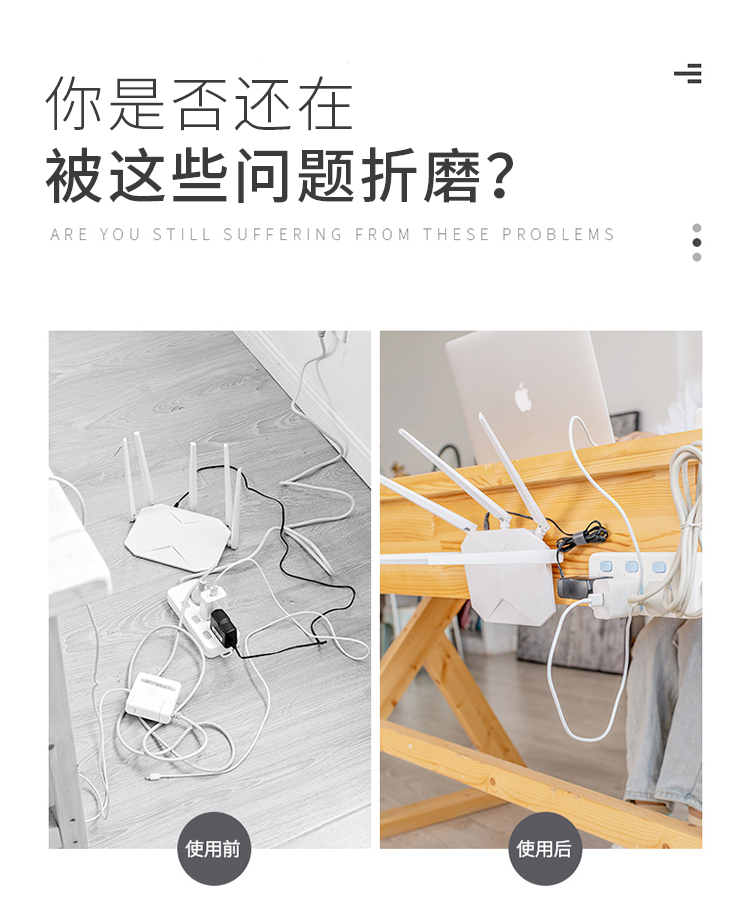 你是否还在
被这些问题折磨?

ARE YOU STILL SUFFERING FROM THESE PROBLEMS

使用前

使用后