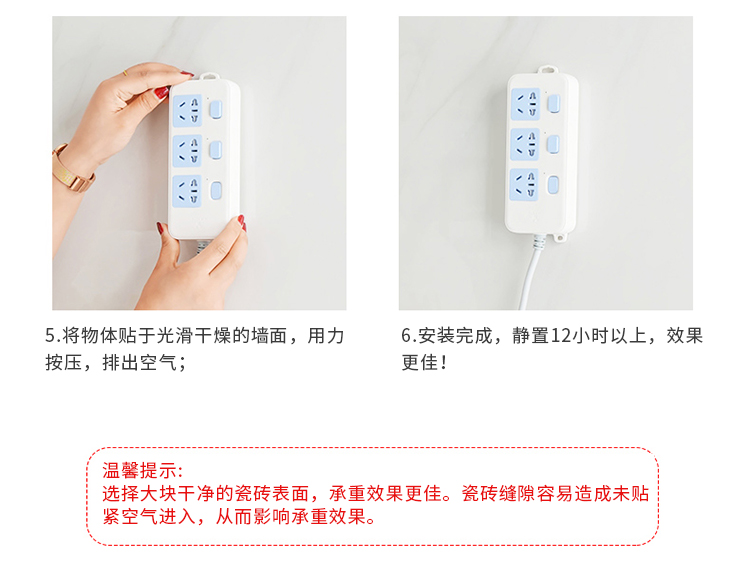 5.将物体贴于光滑干燥的墙面，用力按压，排出空气；

6.安装完成，静置12小时以上，效果更佳！

温馨提示:
选择大块干净的瓷砖表面，承重效果更佳。瓷砖缝隙容易造成未贴紧空气进入，从而影响承重效果。