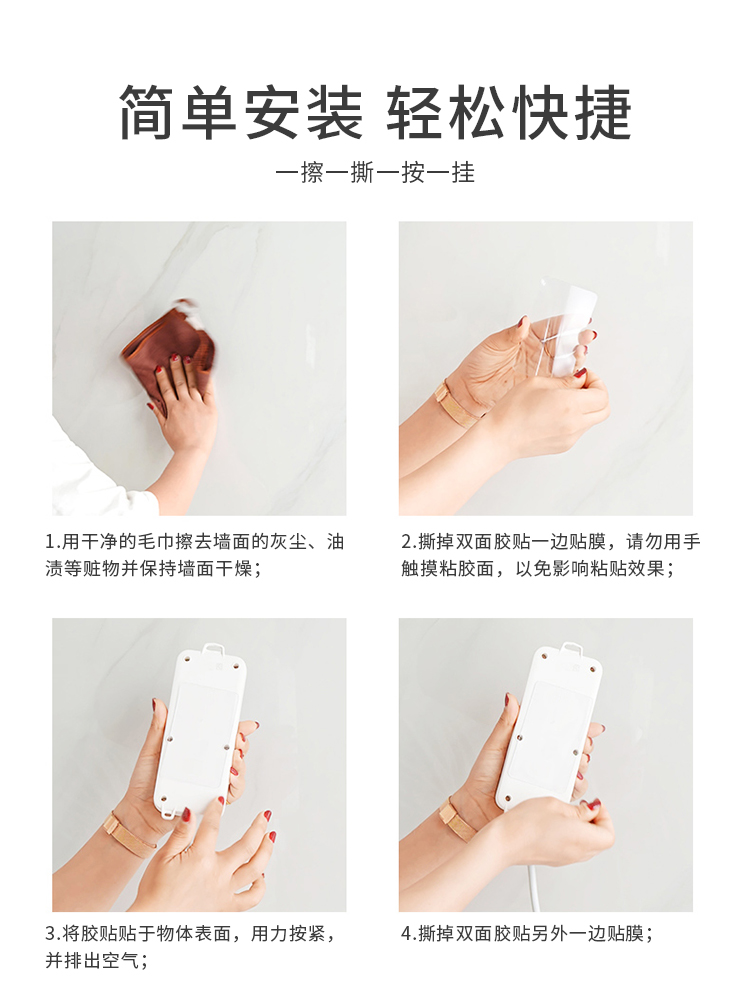 简单安装 轻松快捷

一擦一撕一按一挂

1.用干净的毛巾擦去墙面的灰尘、油渍等赃物并保持墙面干燥；

2.撕掉双面胶贴一边贴膜，请勿用手触摸粘胶面，以免影响粘贴效果；

3.将胶贴贴于物体表面，用力按紧，并排出空气；

4.撕掉双面胶贴另外一边贴膜；