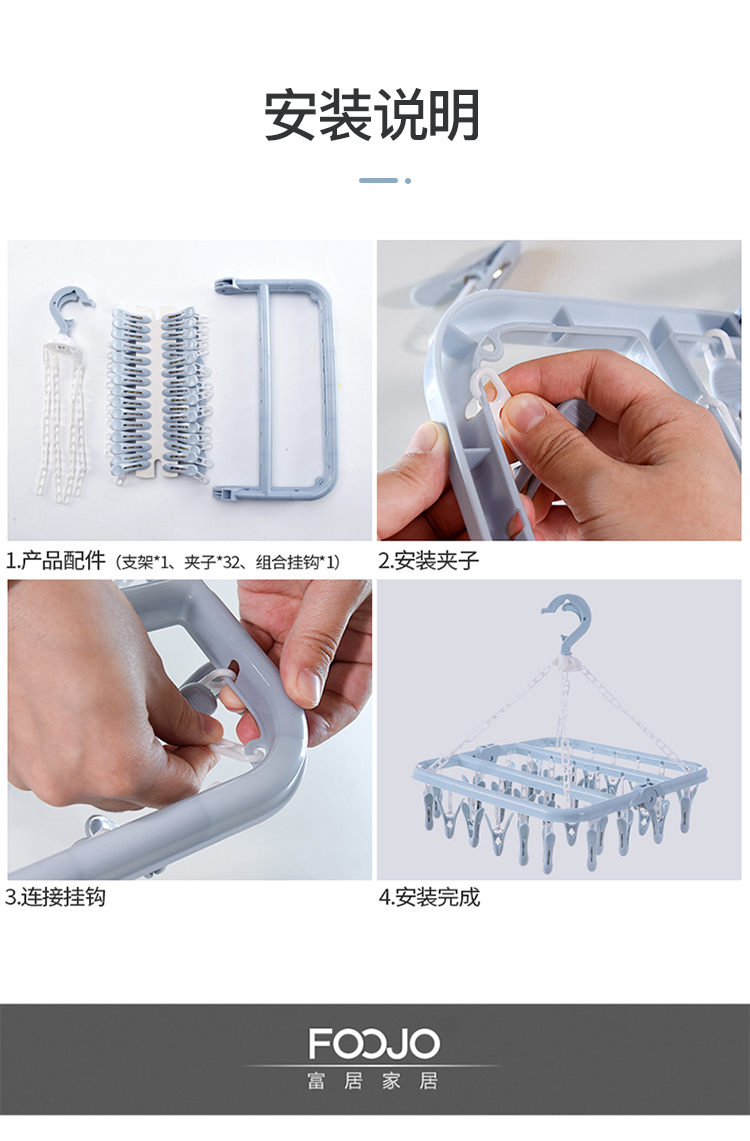 安装说明

1.产品配件（支架*1、夹子*32、组合挂钩*1）

2.安装夹子

3.连接挂钩

4.安装完成

FOOJO
富居家居