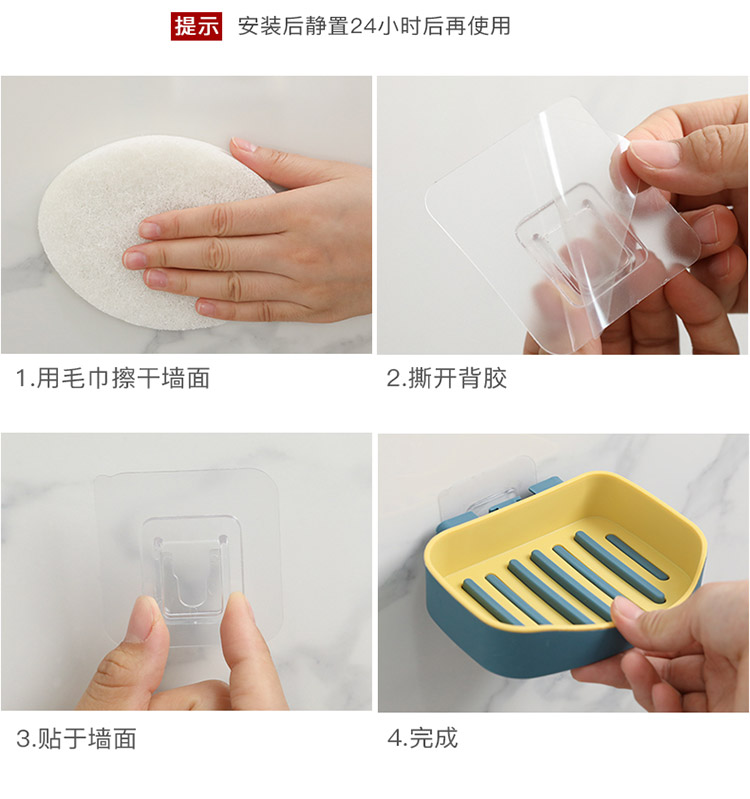 提示 安装后静置24小时后再使用

1.用毛巾擦干墙面

2.撕开背胶

3.贴于墙面

4.完成