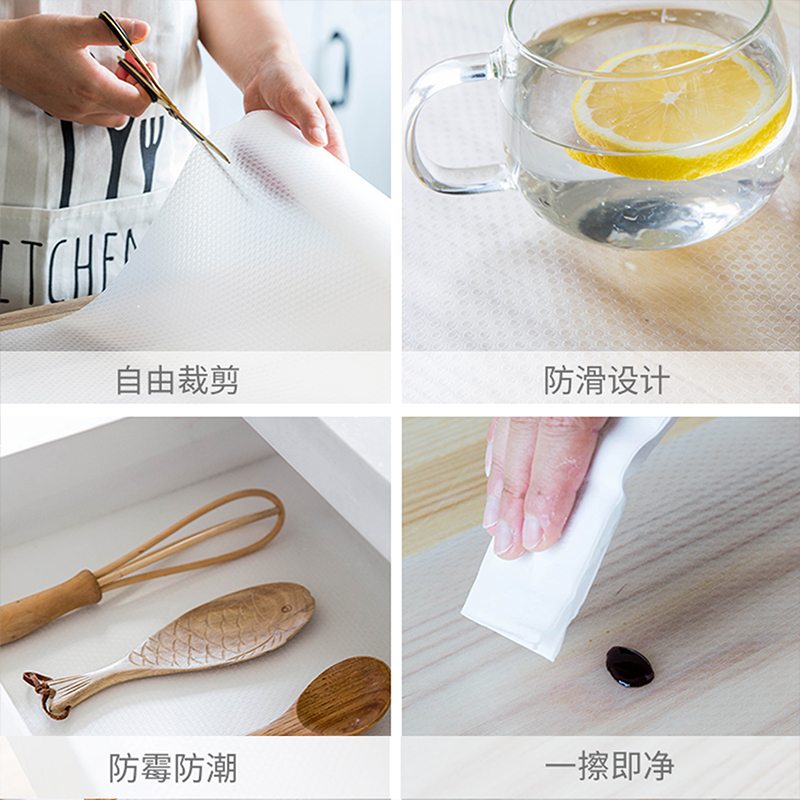 ITCHEN

自由裁剪

防滑设计

防霉防潮

一擦即净