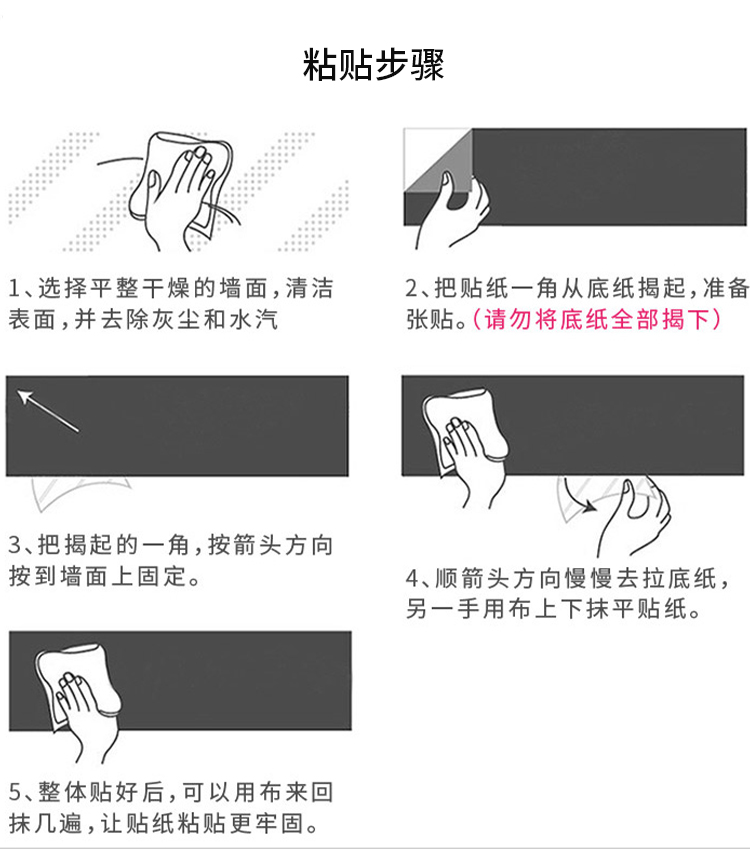 粘贴步骤

1、选择平整干燥的墙面，清洁表面，并去除灰尘和水汽

2、把贴纸一角从底纸揭起，准备张贴。（请勿将底纸全部揭下）

3、把揭起的一角，按箭头方向按到墙面上固定。

4、顺箭头方向慢慢去拉底纸，另一手用布上下抹平贴纸。

5、整体贴好后，可以用布来回抹几遍，让贴纸粘贴更牢固。