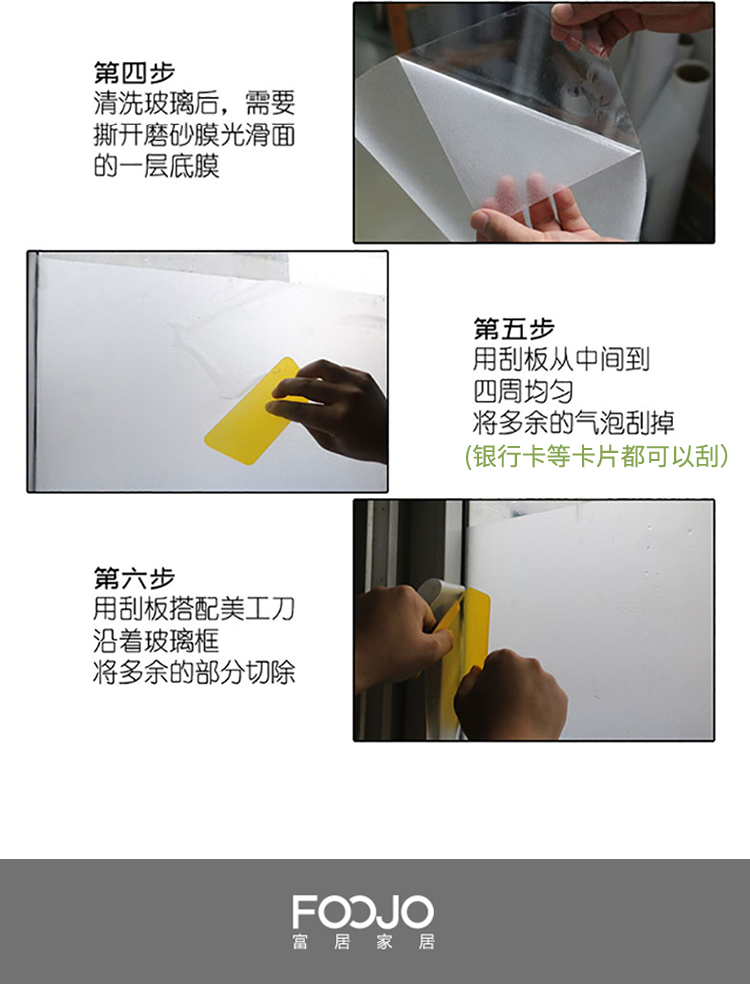 第四步
清洗玻璃后，需要撕开磨砂膜光滑面的一层底膜

第五步
用刮板从中间到四周均匀将多余的气泡刮掉
(银行卡等卡片都可以刮)

第六步
用刮板搭配美工刀沿着玻璃框将多余的部分切除

FOOJO
富居家居