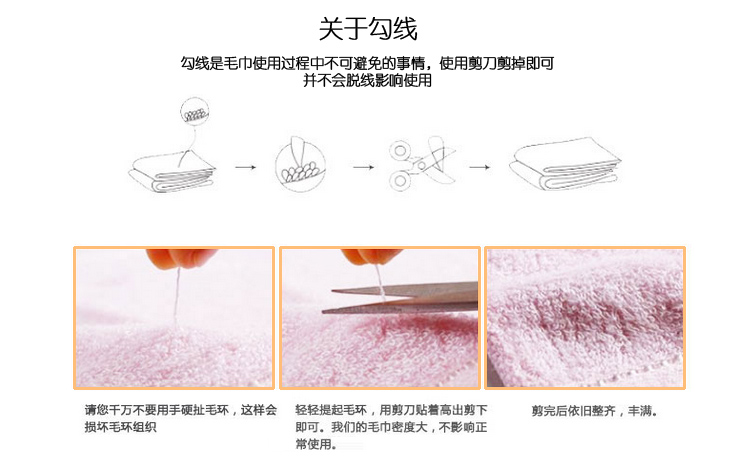 关于勾线

勾线是毛巾使用过程中不可避免的事情，使用剪刀剪掉即可
并不会脱线影响使用

请您千万不要用手硬扯毛环，这样会损坏毛环组织

轻轻提起毛环，用剪刀贴着高出剪下即可。我们的毛巾密度大，不影响正常使用。

剪完后依旧整齐，丰满。