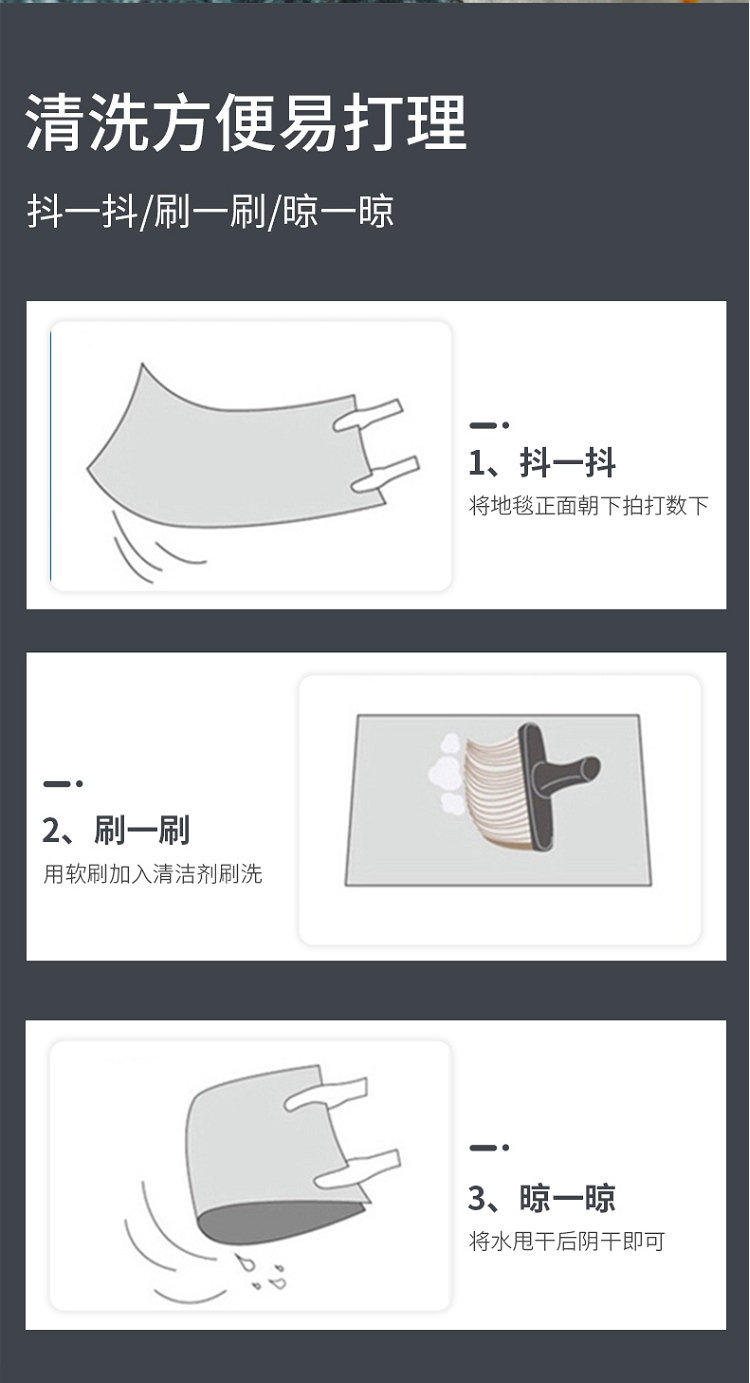 清洗方便易打理

抖一抖/刷一刷/晾一晾

1、抖一抖
将地毯正面朝下拍打数下

2、刷一刷
用软刷加入清洁剂刷洗

3、晾一晾
将水甩干后阴干即可