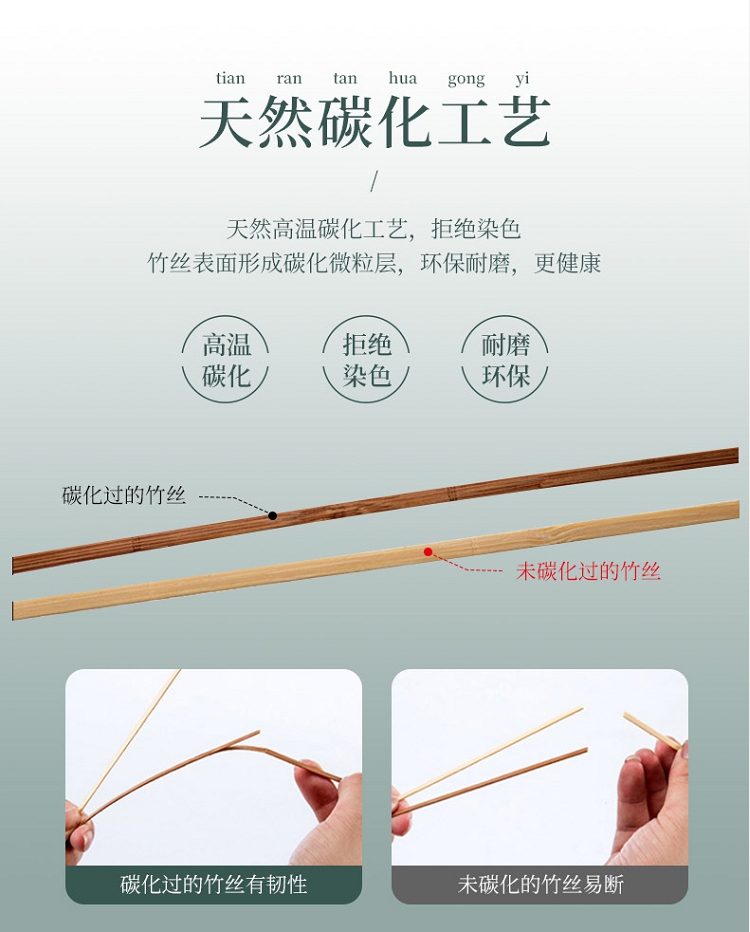 tian ran tan hua gong yi
天然碳化工艺
/
天然高温碳化工艺，拒绝染色
竹丝表面形成碳化微粒层，环保耐磨，更健康

高温碳化

拒绝染色

耐磨环保

碳化过的竹丝

未碳化过的竹丝

碳化过的竹丝有韧性

未碳化的竹丝易断