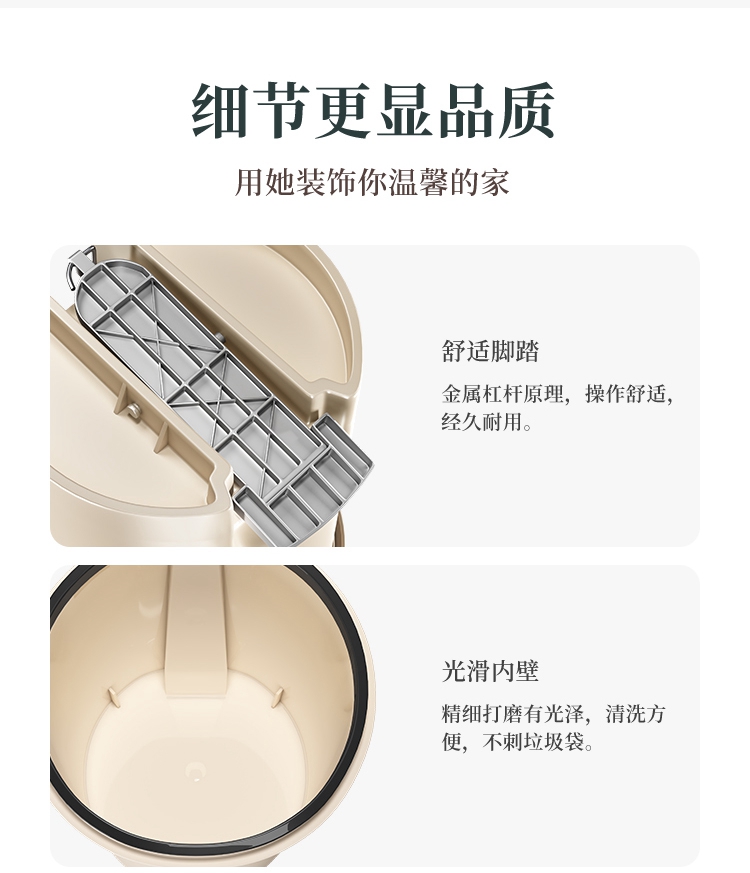 细节更显品质

用她装饰你温馨的家

舒适脚踏

金属杠杆原理，操作舒适，经久耐用。

光滑内壁

精细打磨有光泽，清洗方便，不刺垃圾袋。