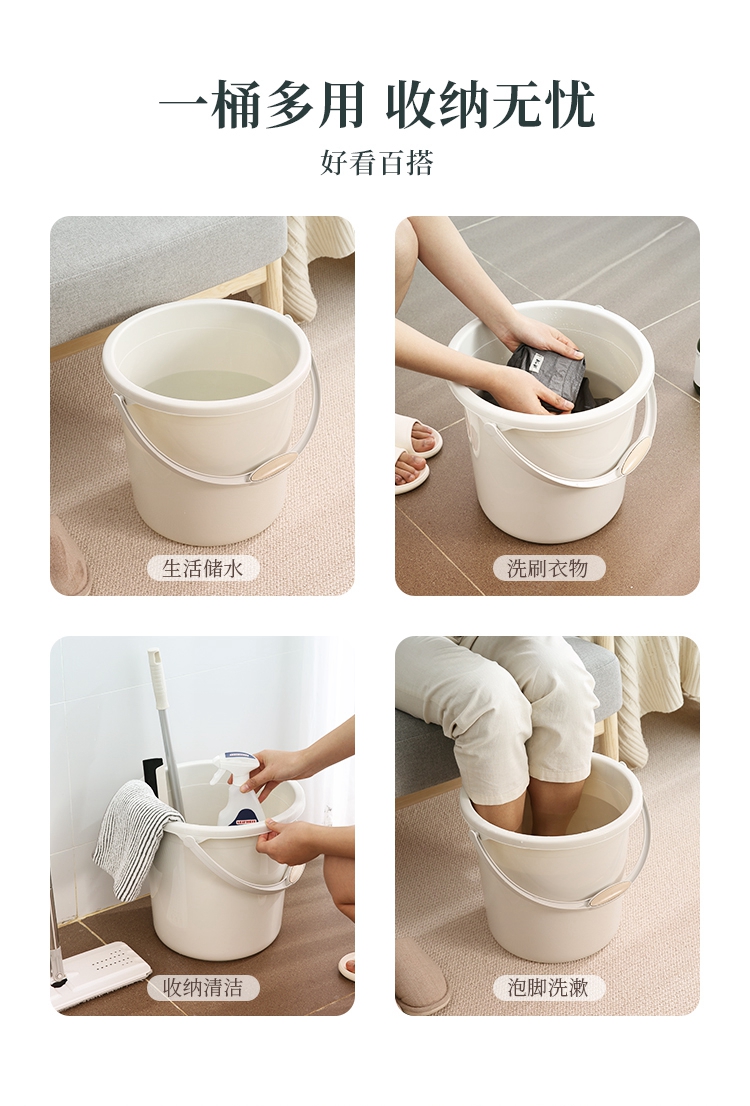 一桶多用 收纳无忧

好看百搭

生活储水

洗刷衣物

收纳清洁

泡脚洗漱