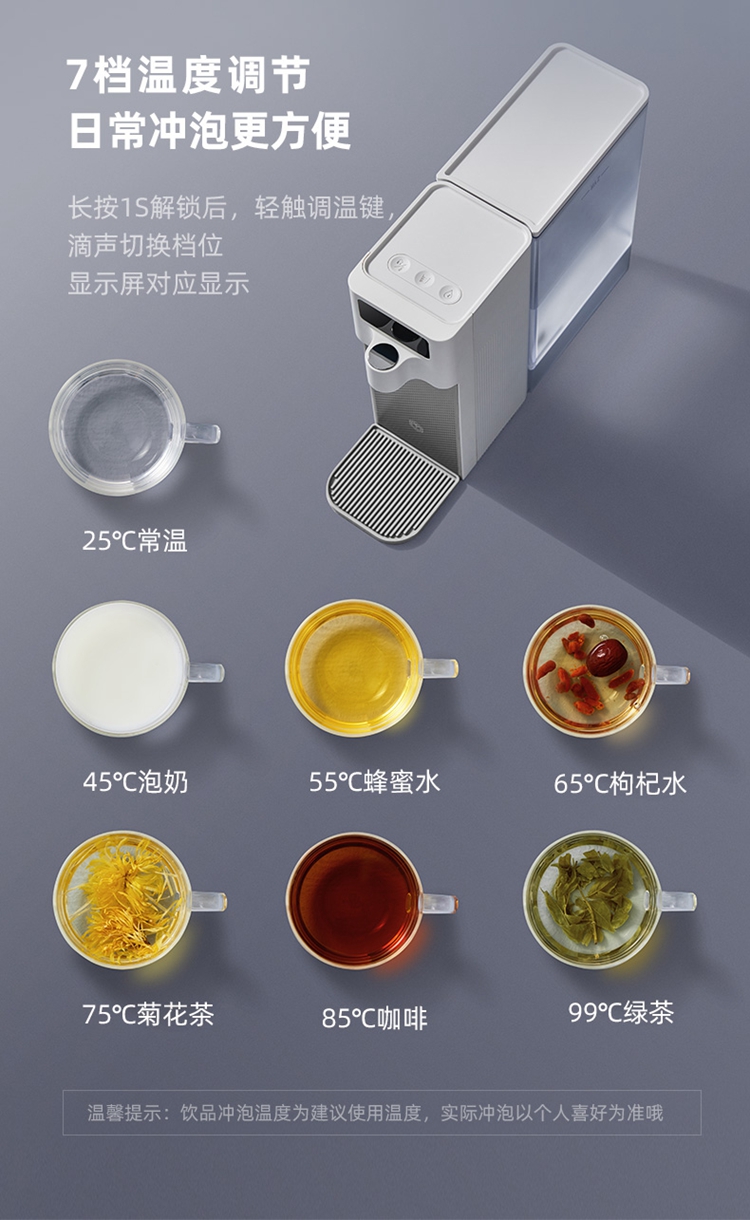 7档温度调节
日常冲泡更方便

长按1S解锁后，轻触调温键，
滴声切换档位
显示屏对应显示

25℃常温

45℃泡奶

55℃蜂蜜水

65℃枸杞水

75℃菊花茶

85℃咖啡

99℃绿茶

温馨提示：饮品冲泡温度为建议使用温度，实际冲泡以个人喜好为准哦