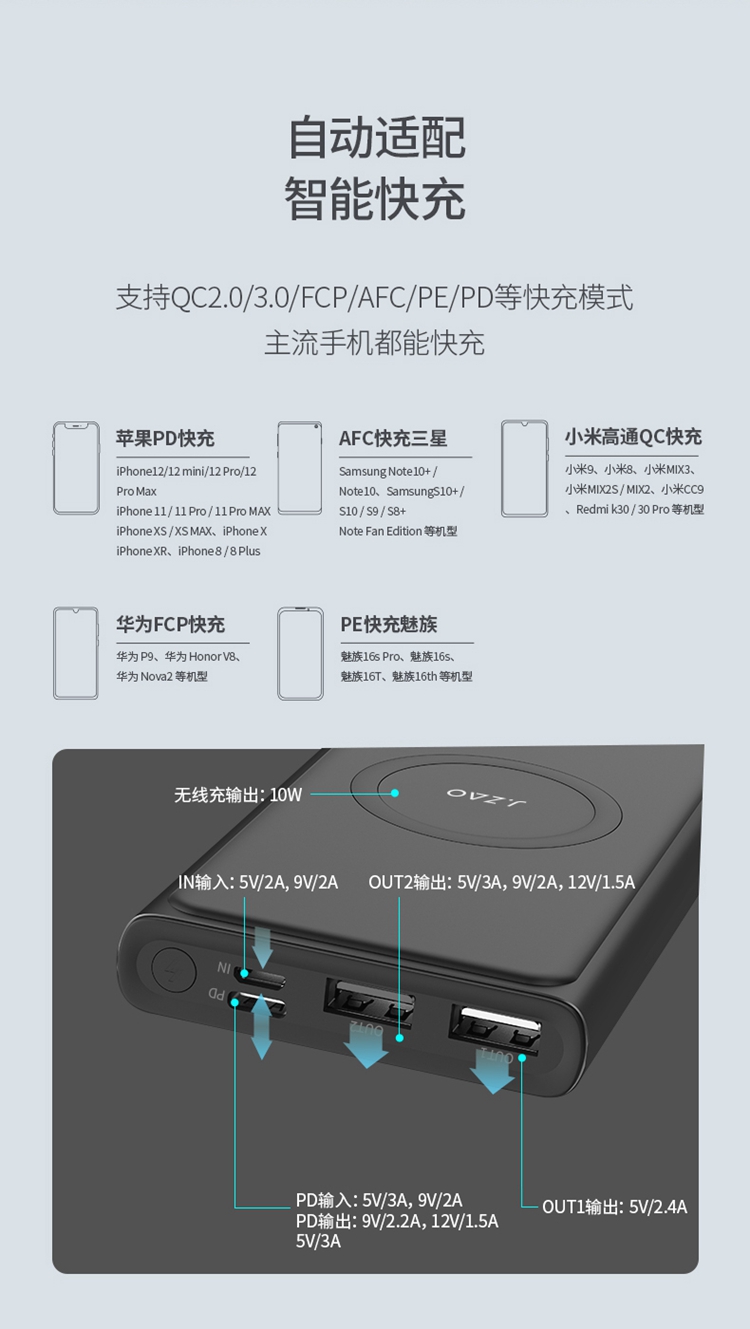 自动适配
智能快充

支持QC2.0/3.0/FCP/AFC/PE/PD等快充模式
主流手机都能快充

苹果PD快充
iPhone12/12 mini/12 Pro/12 Pro Max
iPhone 11 / 11 Pro / 11 Pro MAX
iPhone XS / XS MAX、iPhone X
iPhone XR、iPhone 8 / 8 Plus

AFC快充三星
Samsung Note10+ / Note10、SamsungS10+ / S10 / S9 / S8+
Note Fan Edition 等机型

小米高通QC快充
小米9、小米8、小米MIX3、小米MIX2S / MIX2、小米CC9、Redmi k30 / 30 Pro 等机型

华为FCP快充
华为 P9、华为 Honor V8、华为 Nova2 等机型

PE快充魅族
魅族16s Pro、魅族16s、魅族16T、魅族16th 等机型

无线充输出: 10W
JZAO
IN输入: 5V/2A, 9V/2A
OUT2输出: 5V/3A, 9V/2A, 12V/1.5A
IN
PD
OUT2
OUT1
PD输入: 5V/3A, 9V/2A
PD输出: 9V/2.2A, 12V/1.5A
5V/3A
OUT1输出: 5V/2.4A