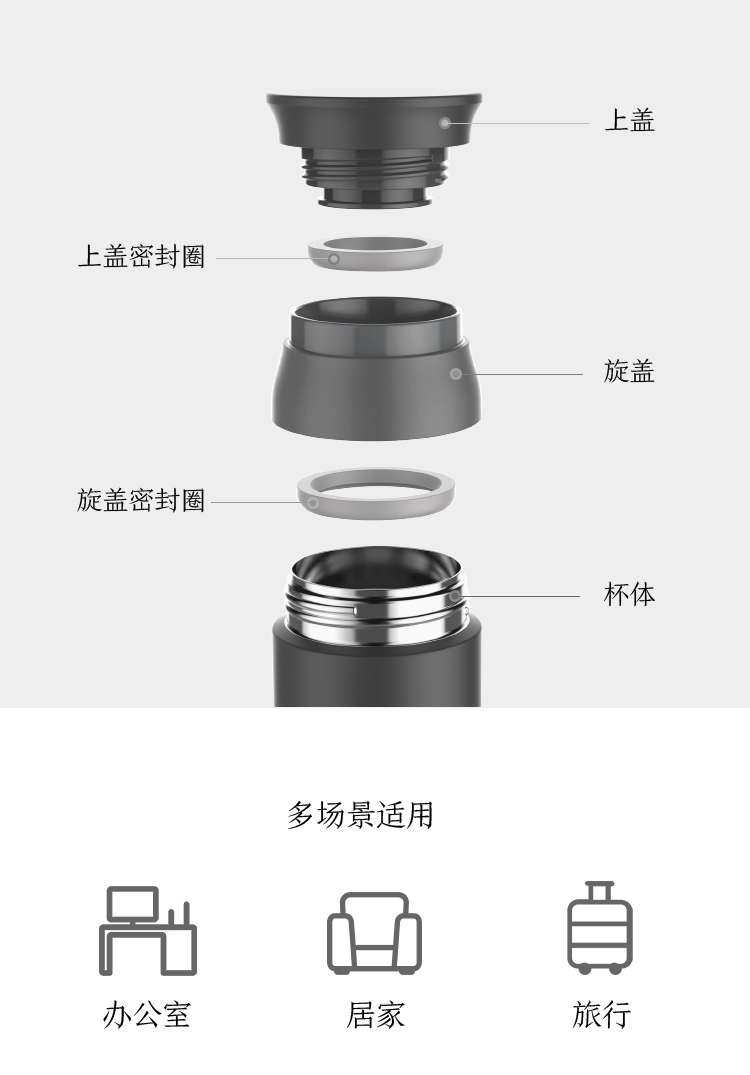 上盖

上盖密封圈

旋盖

旋盖密封圈

杯体

多场景适用

办公室

居家

旅行