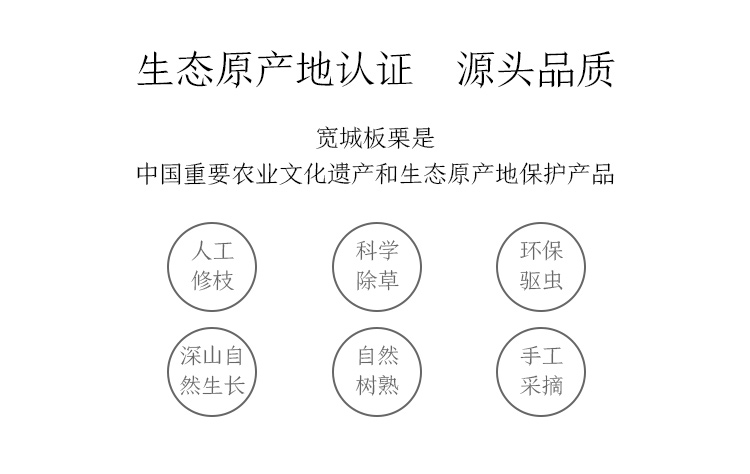 生态原产地认证 源头品质

宽城板栗是
中国重要农业文化遗产和生态原产地保护产品

人工
修枝

科学
除草

环保
驱虫

深山自
然生长

自然
树熟

手工
采摘