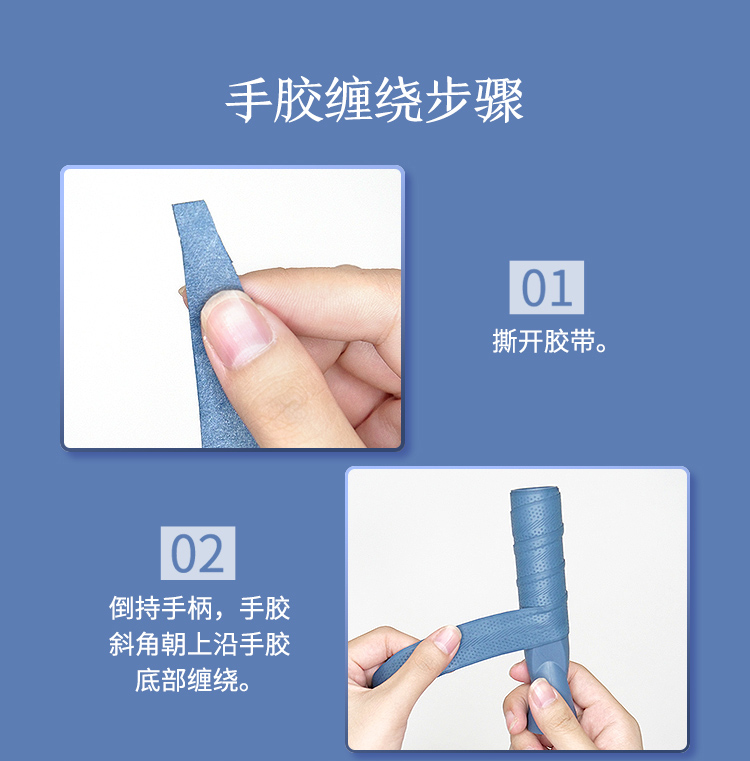 手胶缠绕步骤

01

撕开胶带。

02

倒持手柄，手胶斜角朝上沿手胶底部缠绕。