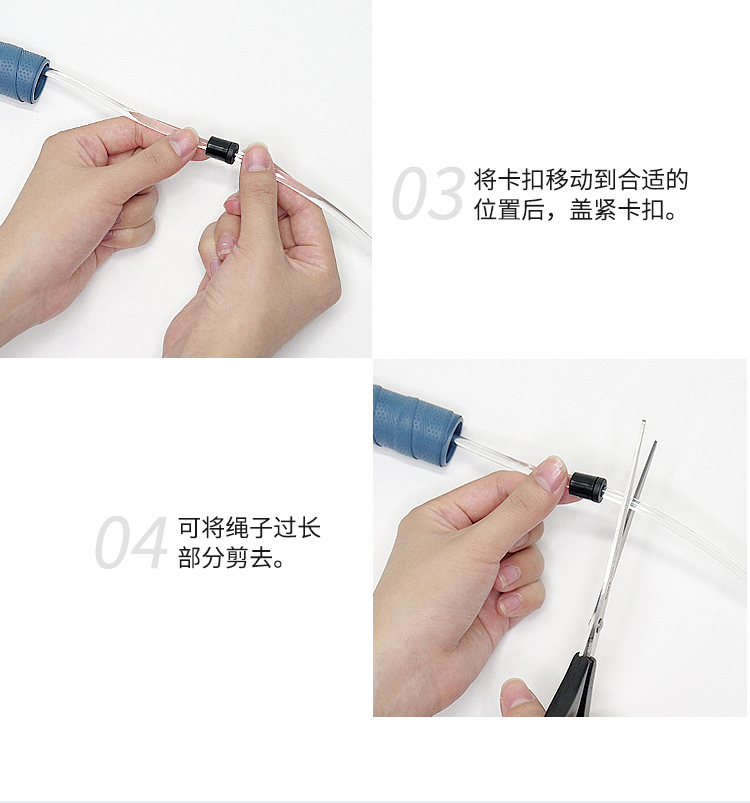 03 将卡扣移动到合适的位置后，盖紧卡扣。

04 可将绳子过长部分剪去。