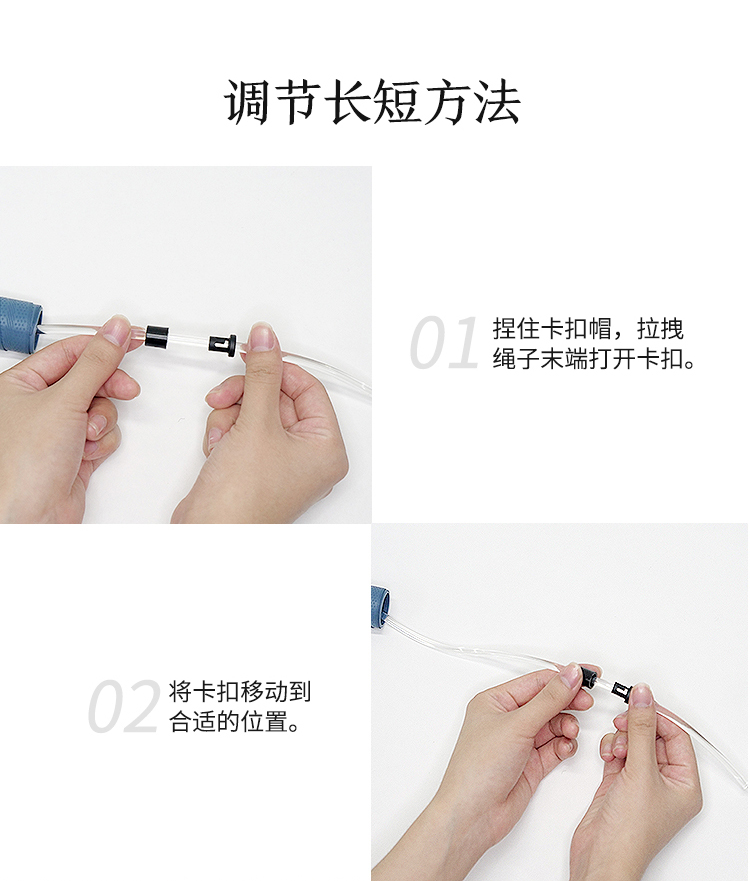 调节长短方法

01 捏住卡扣帽，拉拽绳子末端打开卡扣。

02 将卡扣移动到合适的位置。