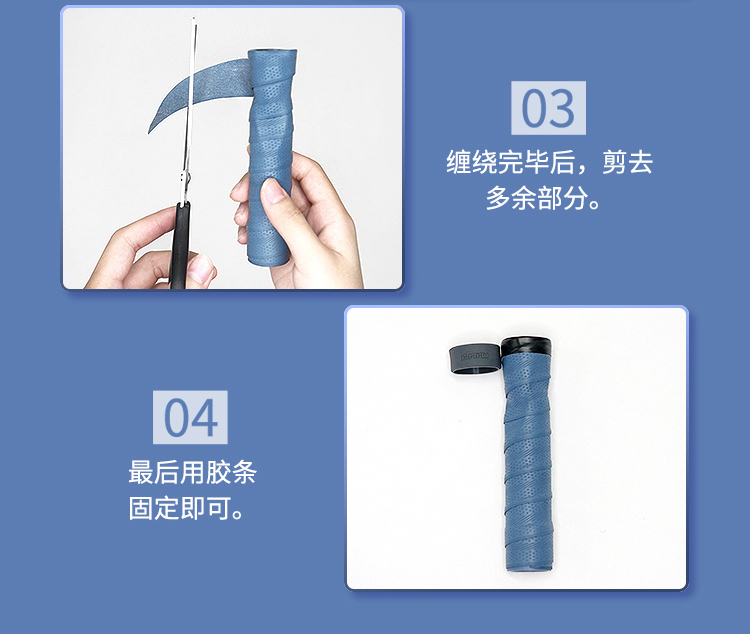 03
缠绕完毕后，剪去多余部分。

04
最后用胶条固定即可。