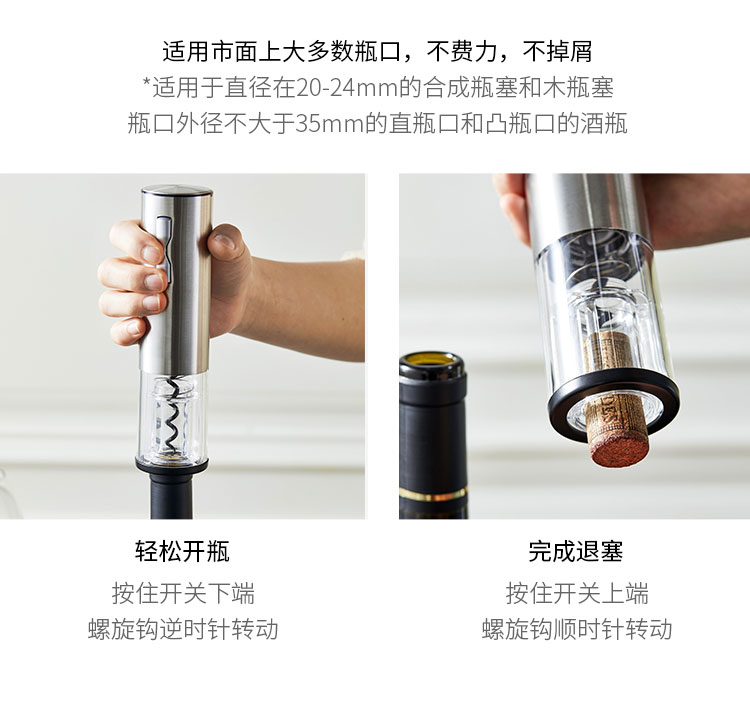 适用市面上大多数瓶口，不费力，不掉屑
*适用于直径在20-24mm的合成瓶塞和木瓶塞
瓶口外径不大于35mm的直瓶口和凸瓶口的酒瓶

轻松开瓶
按住开关下端
螺旋钩逆时针转动

完成退塞
按住开关上端
螺旋钩顺时针转动