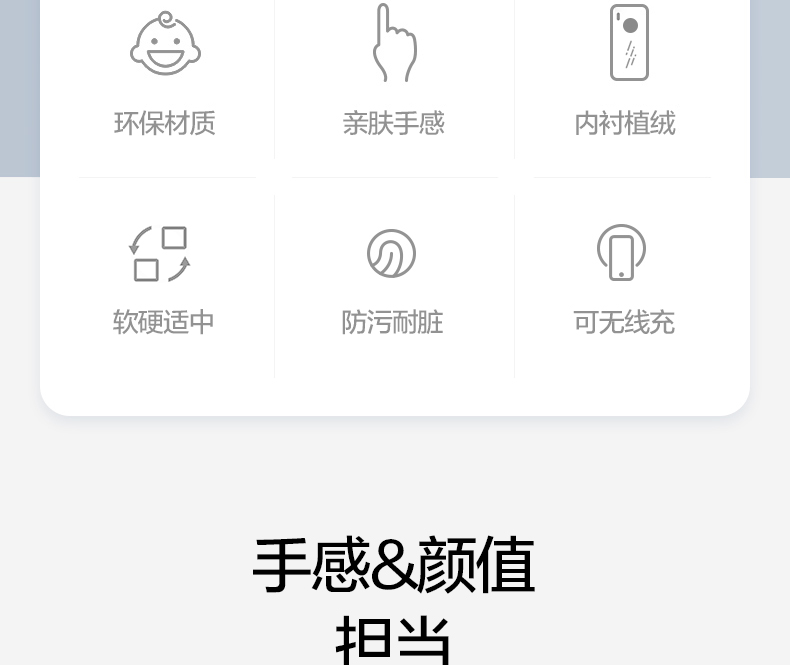 环保材质

亲肤手感

内衬植绒

软硬适中

防污耐脏

可无线充

手感&颜值
担当