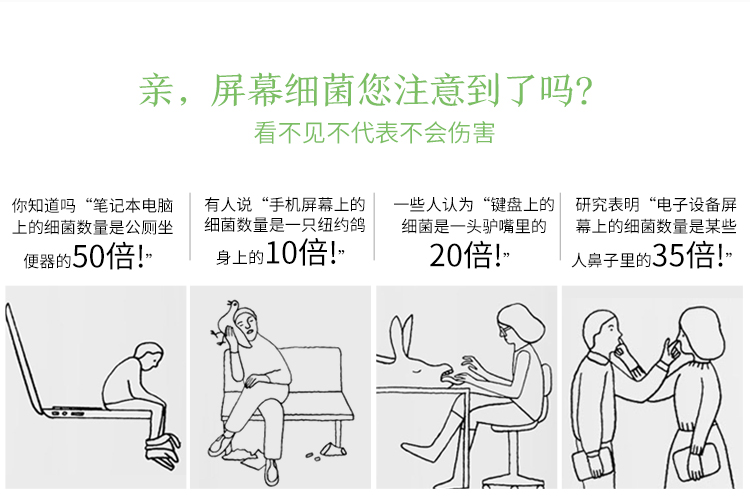 亲，屏幕细菌您注意到了吗?
看不见不代表不会伤害

你知道吗“笔记本电脑上的细菌数量是公厕坐便器的50倍!”

有人说“手机屏幕上的细菌数量是一只纽约鸽身上的10倍!”

一些人认为“键盘上的细菌是一头驴嘴里的20倍!”

研究表明“电子设备屏幕上的细菌数量是某些人鼻子里的35倍!”