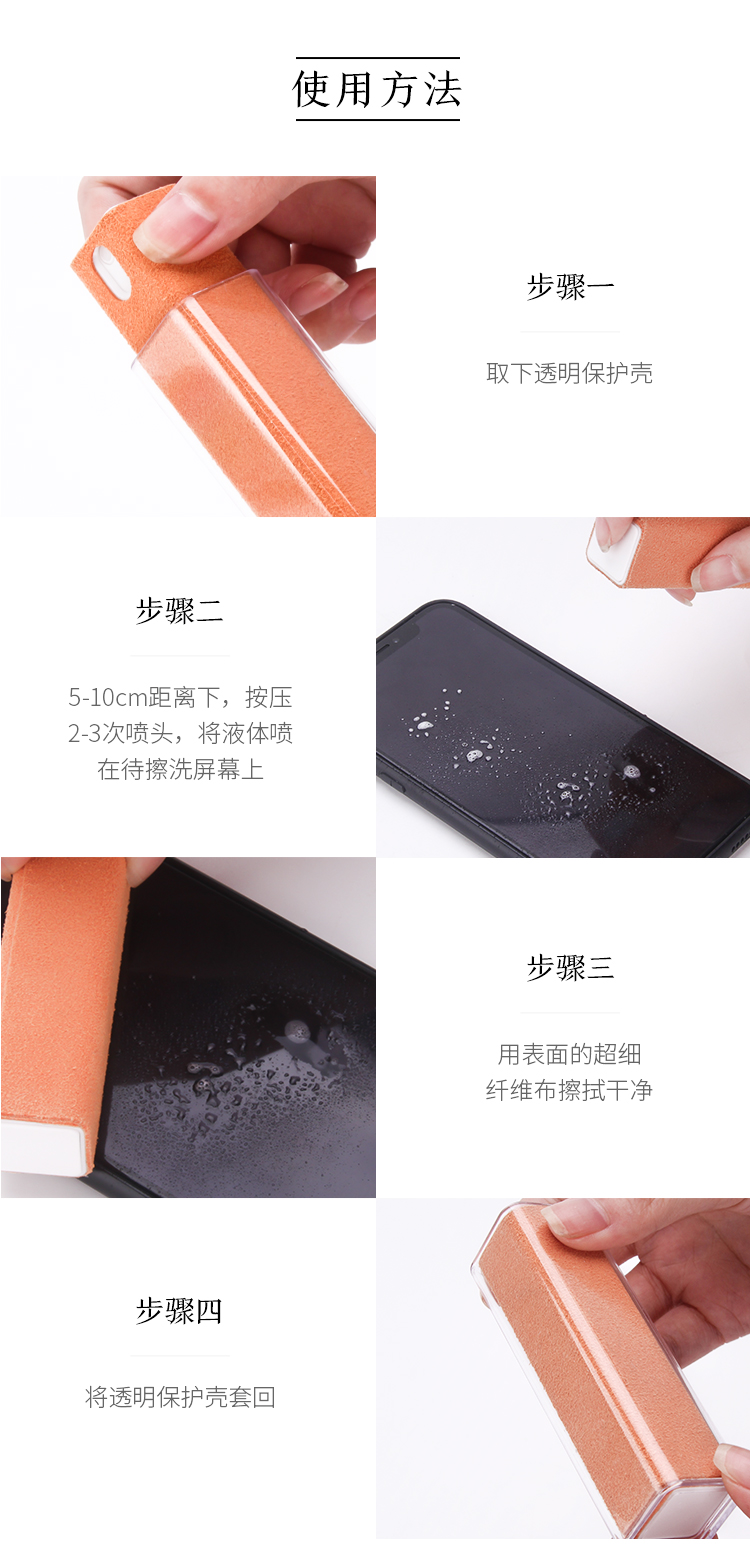 使用方法

步骤一

取下透明保护壳

步骤二

5-10cm距离下，按压2-3次喷头，将液体喷在待擦洗屏幕上

步骤三

用表面的超细纤维布擦拭干净

步骤四

将透明保护壳套回