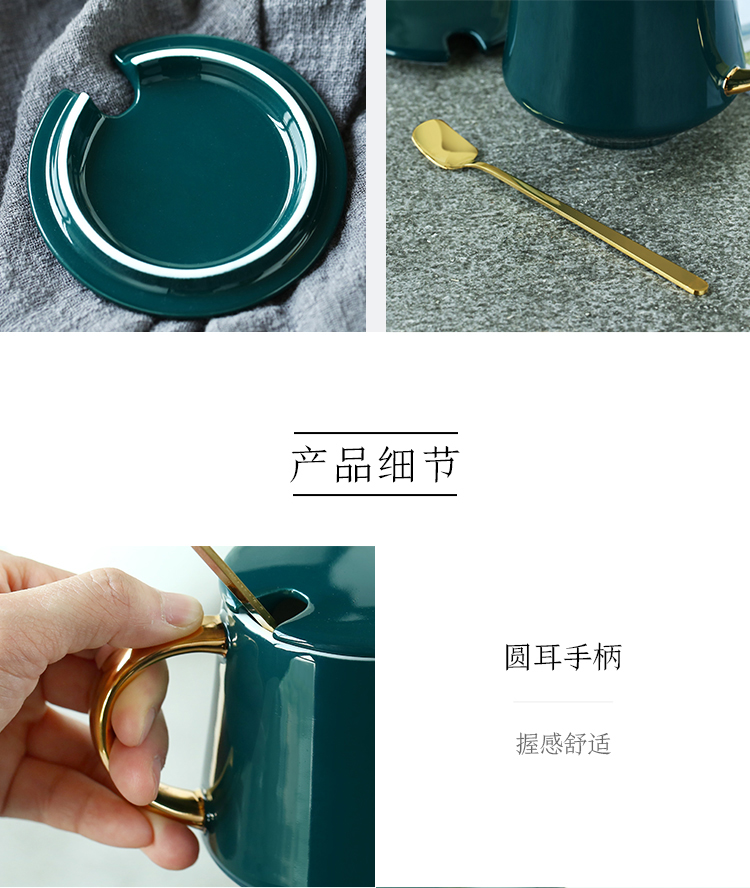 产品细节

圆耳手柄

握感舒适