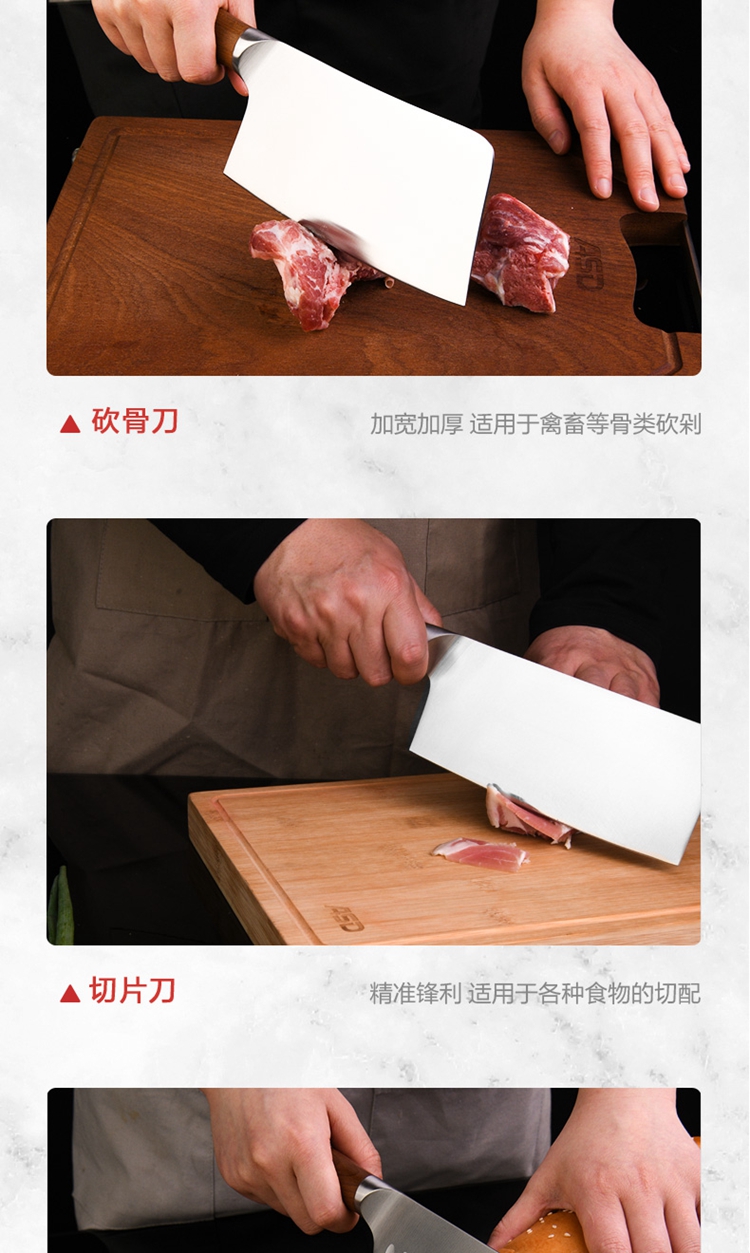 ASD

▲ 砍骨刀

加宽加厚 适用于禽畜等骨类砍剁

ASD

▲ 切片刀

精准锋利 适用于各种食物的切配