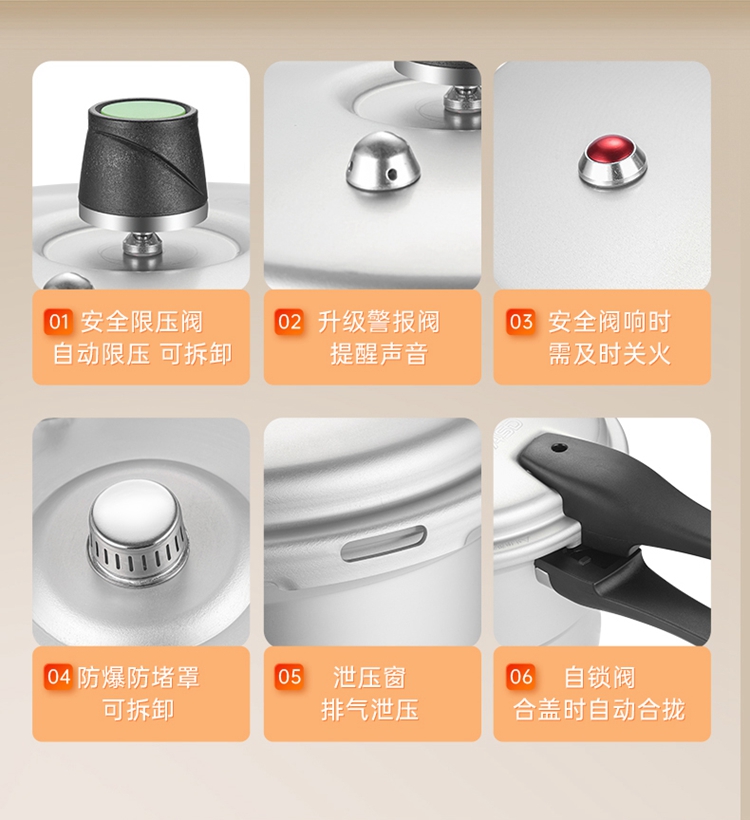 01 安全限压阀
自动限压 可拆卸

02 升级警报阀
提醒声音

03 安全阀响时
需及时关火

04 防爆防堵罩
可拆卸

05 泄压窗
排气泄压

06 自锁阀
合盖时自动合拢