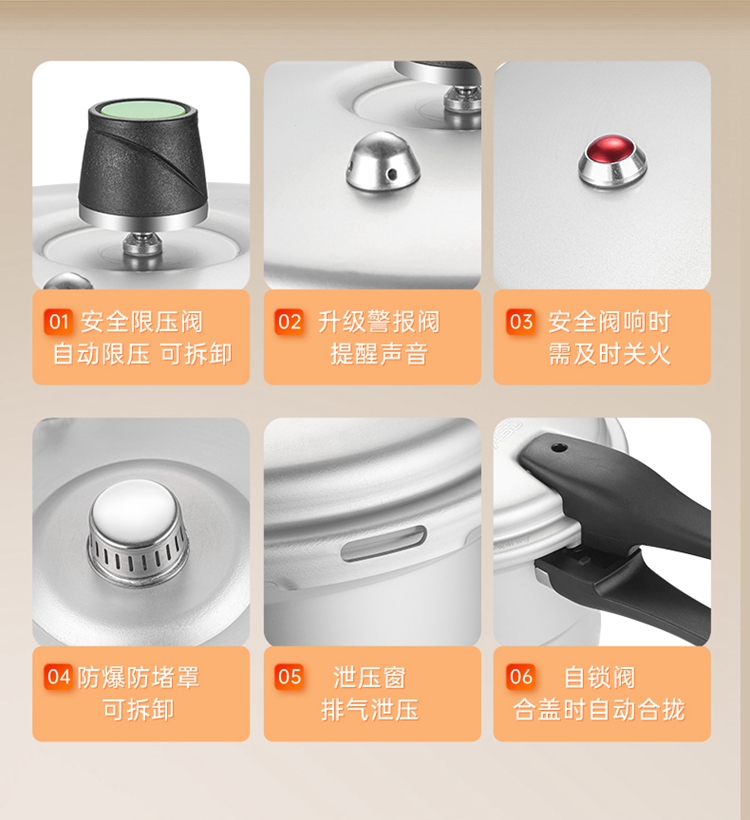 01 安全限压阀
自动限压 可拆卸

02 升级警报阀
提醒声音

03 安全阀响时
需及时关火

04 防爆防堵罩
可拆卸

05 泄压窗
排气泄压

06 自锁阀
合盖时自动合拢