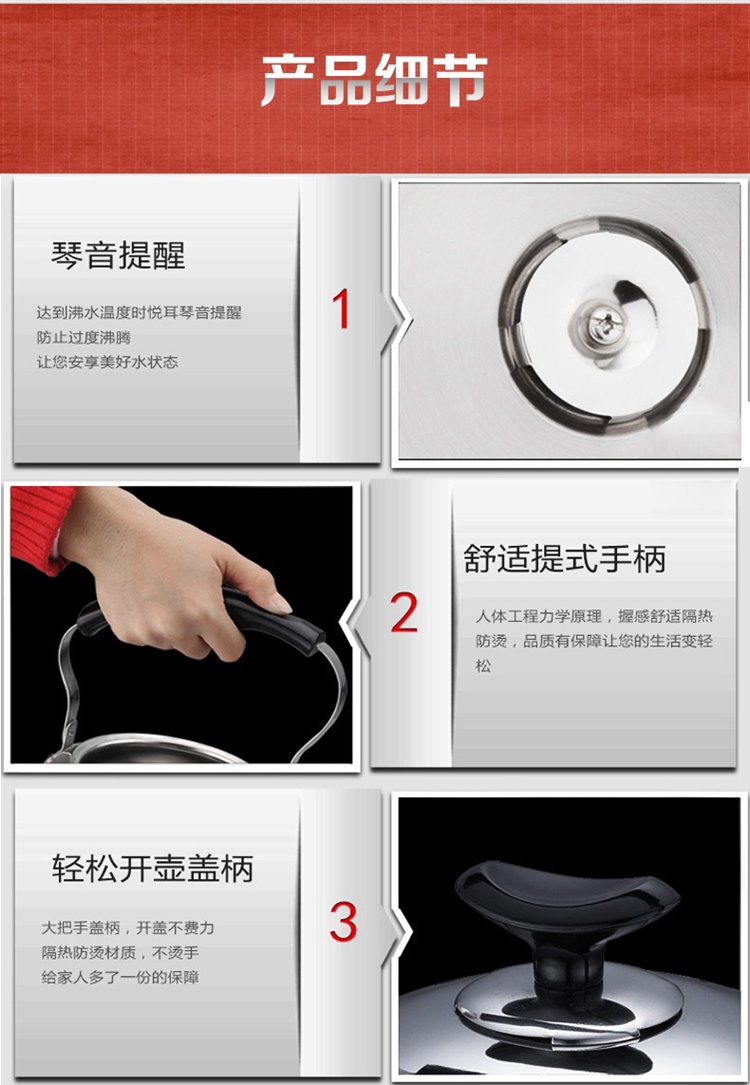 产品细节

琴音提醒

达到沸水温度时悦耳琴音提醒
防止过度沸腾
让您安享美好水状态

1

2

舒适提式手柄

人体工程力学原理，握感舒适隔热防烫，品质有保障让您的生活变轻松

轻松开壶盖柄

大把手盖柄，开盖不费力
隔热防烫材质，不烫手
给家人多了一份的保障

3