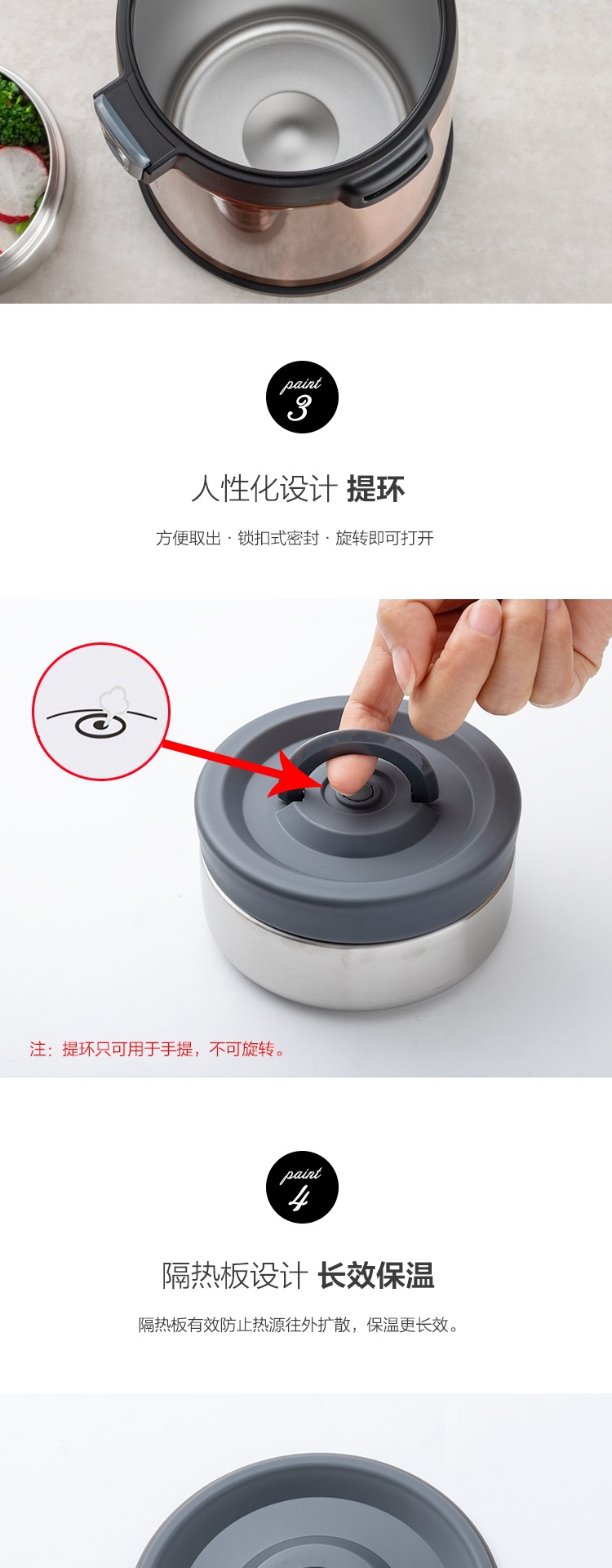 paint
3

人性化设计 提环

方便取出 · 锁扣式密封 · 旋转即可打开

注：提环只可用于手提，不可旋转。

paint
4

隔热板设计 长效保温

隔热板有效防止热源往外扩散，保温更长效。