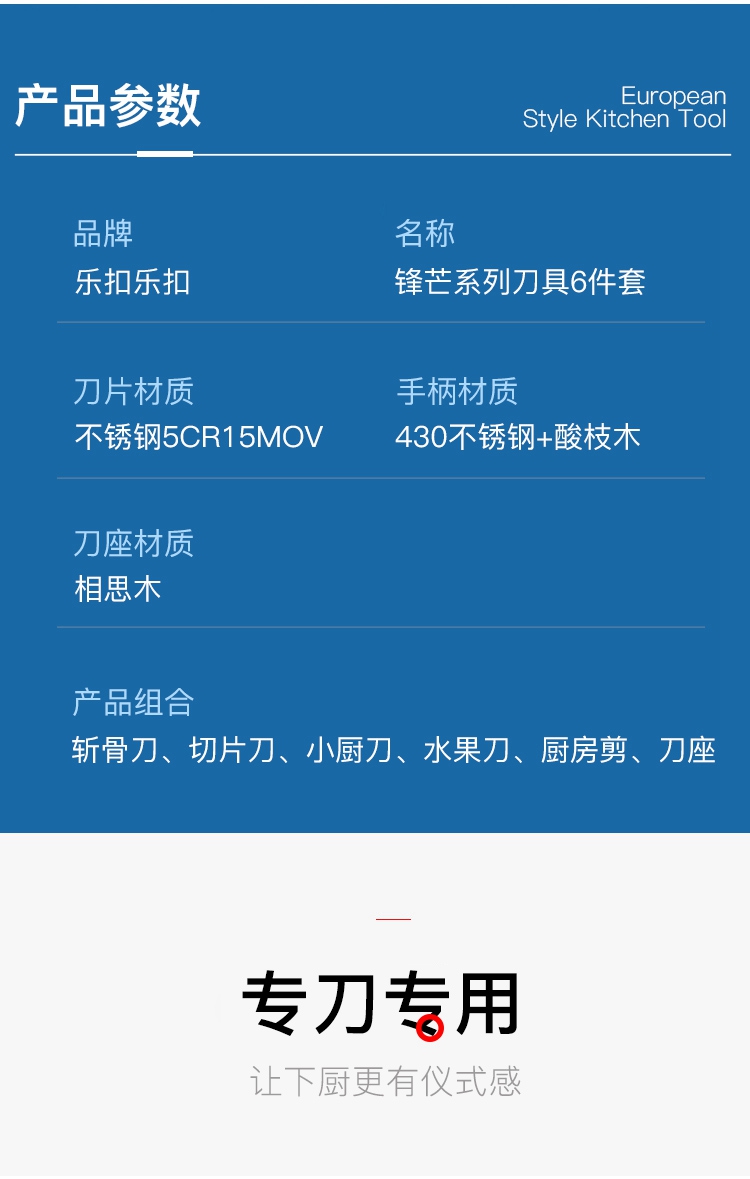 产品参数

European
Style Kitchen Tool

品牌
乐扣乐扣

名称
锋芒系列刀具6件套

刀片材质
不锈钢5CR15MOV

手柄材质
430不锈钢+酸枝木

刀座材质
相思木

产品组合
斩骨刀、切片刀、小厨刀、水果刀、厨房剪、刀座

专刀专用

让下厨更有仪式感