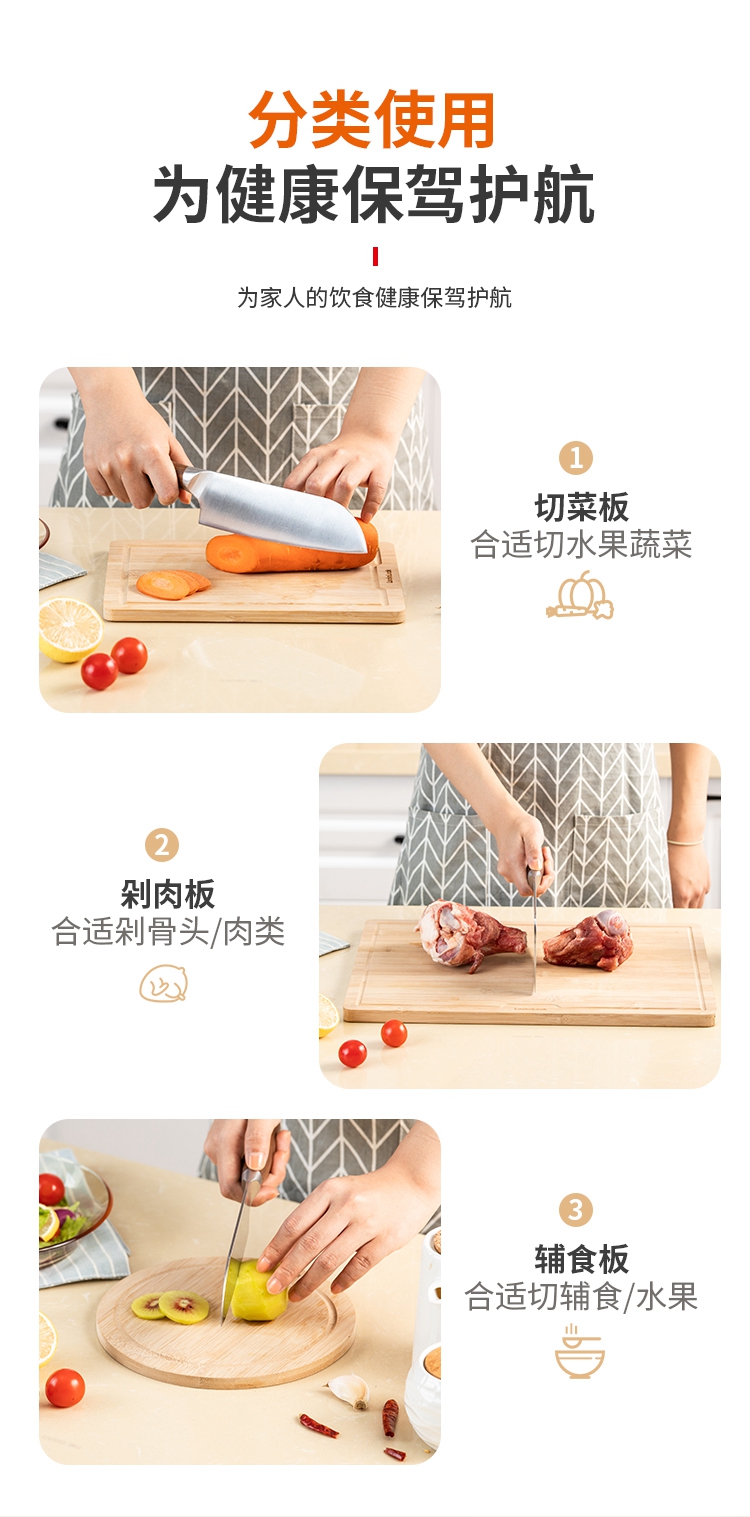 分类使用
为健康保驾护航

为家人的饮食健康保驾护航

1
切菜板
合适切水果蔬菜

2
剁肉板
合适剁骨头/肉类

3
辅食板
合适切辅食/水果