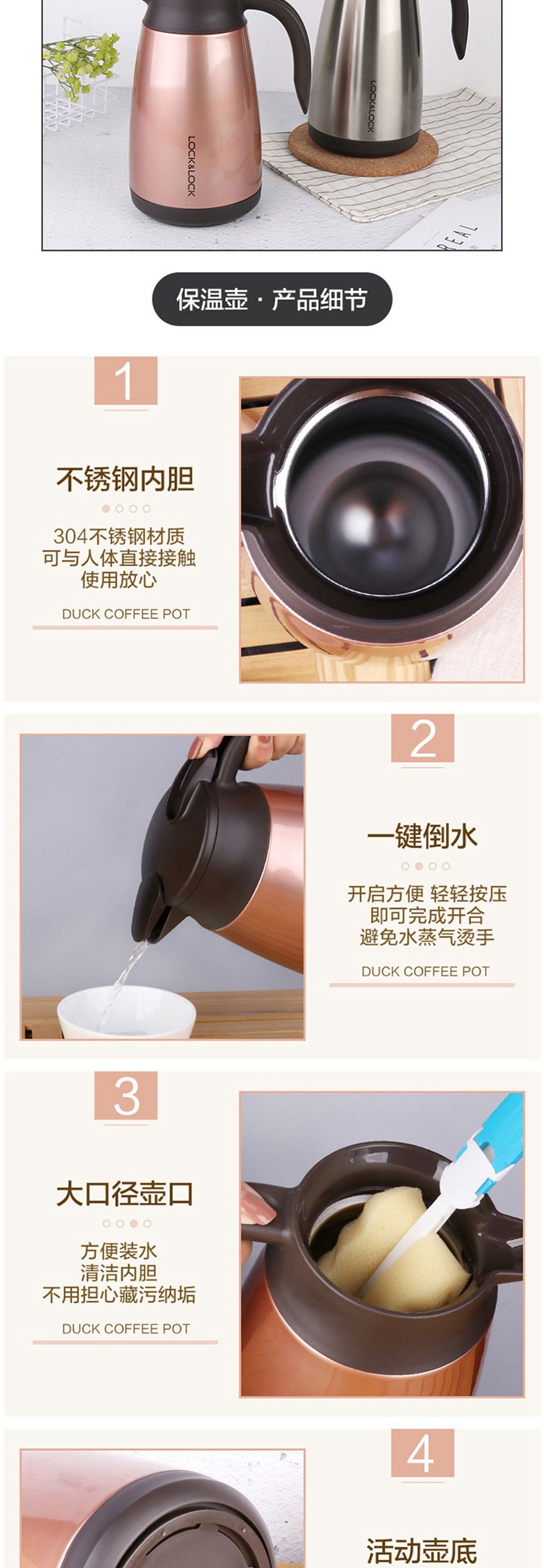 LOCK&LOCK

LOCK&LOCK

REAL

保温壶 · 产品细节

1

不锈钢内胆

304不锈钢材质
可与人体直接接触
使用放心

DUCK COFFEE POT

2

一键倒水

开启方便 轻轻按压
即可完成开合
避免水蒸气烫手

DUCK COFFEE POT

3

大口径壶口

方便装水
清洁内胆
不用担心藏污纳垢

DUCK COFFEE POT

4

活动壶底