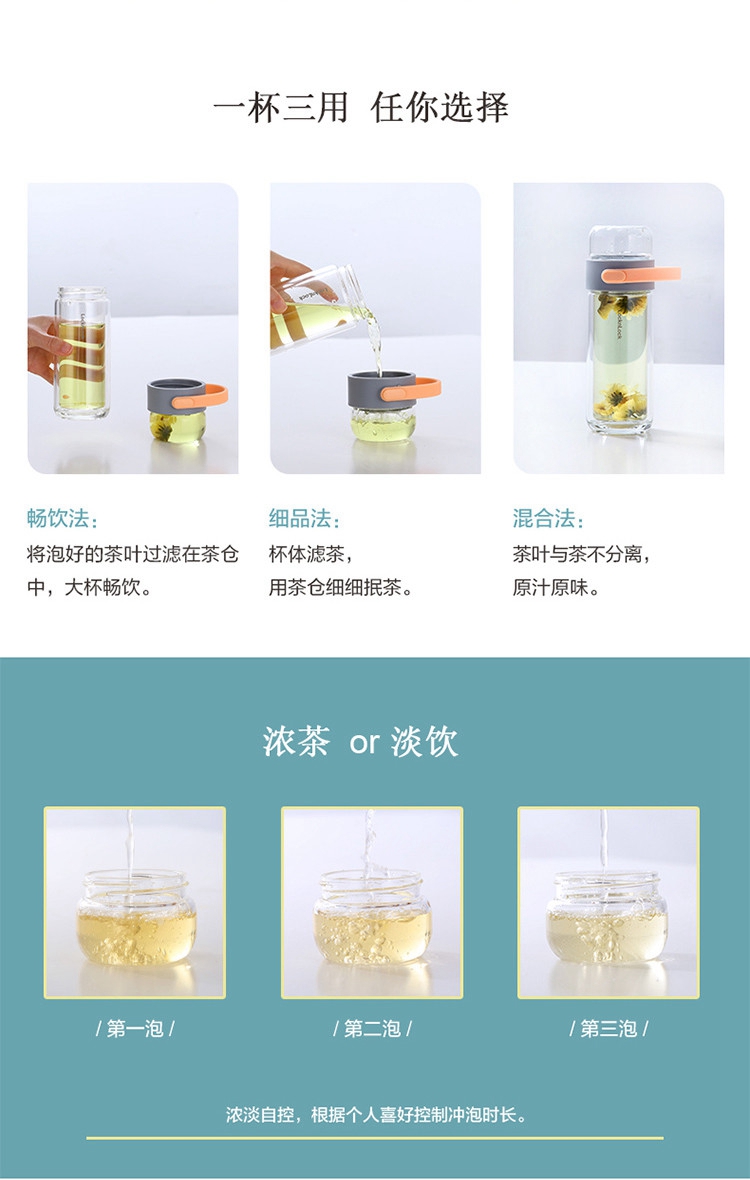 一杯三用 任你选择

畅饮法：
将泡好的茶叶过滤在茶仓中，大杯畅饮。

细品法：
杯体滤茶，
用茶仓细细抿茶。

混合法：
茶叶与茶不分离，
原汁原味。

浓茶 or 淡饮

/ 第一泡 /

/ 第二泡 /

/ 第三泡 /

浓淡自控，根据个人喜好控制冲泡时长。