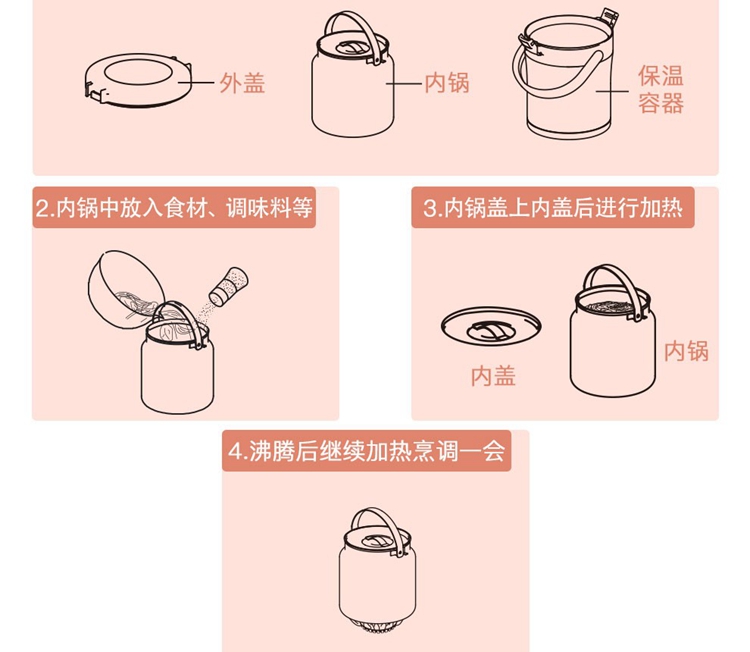 外盖

内锅

保温容器

2.内锅中放入食材、调味料等

3.内锅盖上内盖后进行加热

内盖

内锅

4.沸腾后继续加热烹调一会