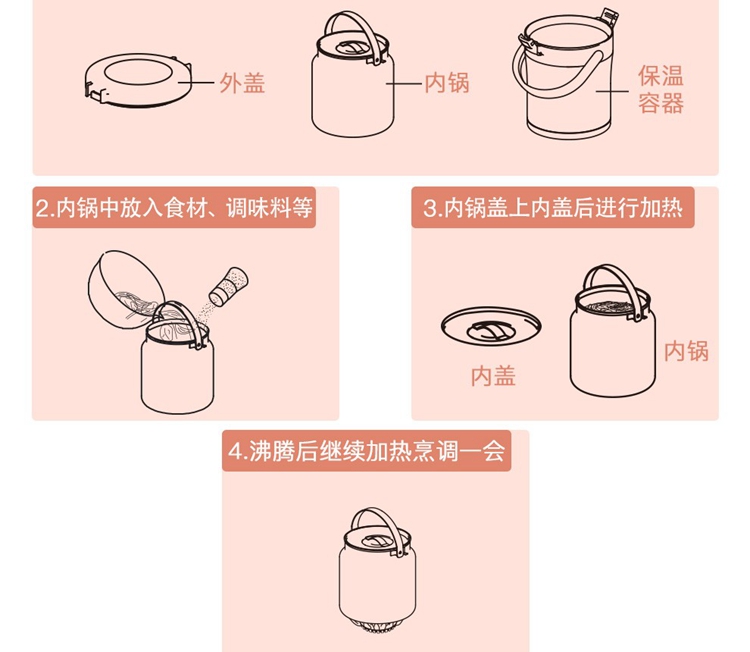 外盖

内锅

保温容器

2.内锅中放入食材、调味料等

3.内锅盖上内盖后进行加热

内盖

内锅

4.沸腾后继续加热烹调一会