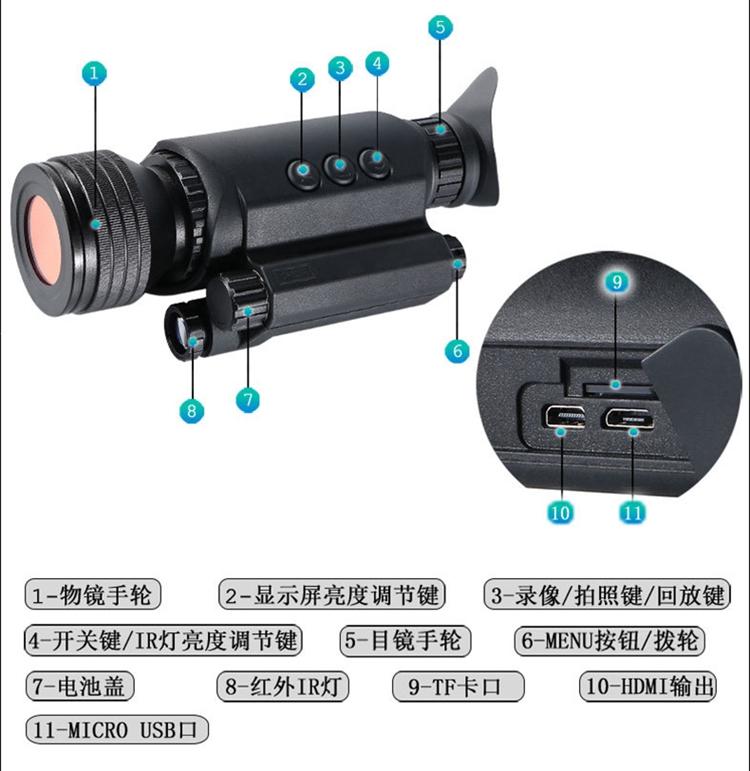 1
2
3
4
5
6
7
8
9
10
11

1-物镜手轮
2-显示屏亮度调节键
3-录像/拍照键/回放键
4-开关键/IR灯亮度调节键
5-目镜手轮
6-MENU按钮/拨轮
7-电池盖
8-红外IR灯
9-TF卡口
10-HDMI输出
11-MICRO USB口