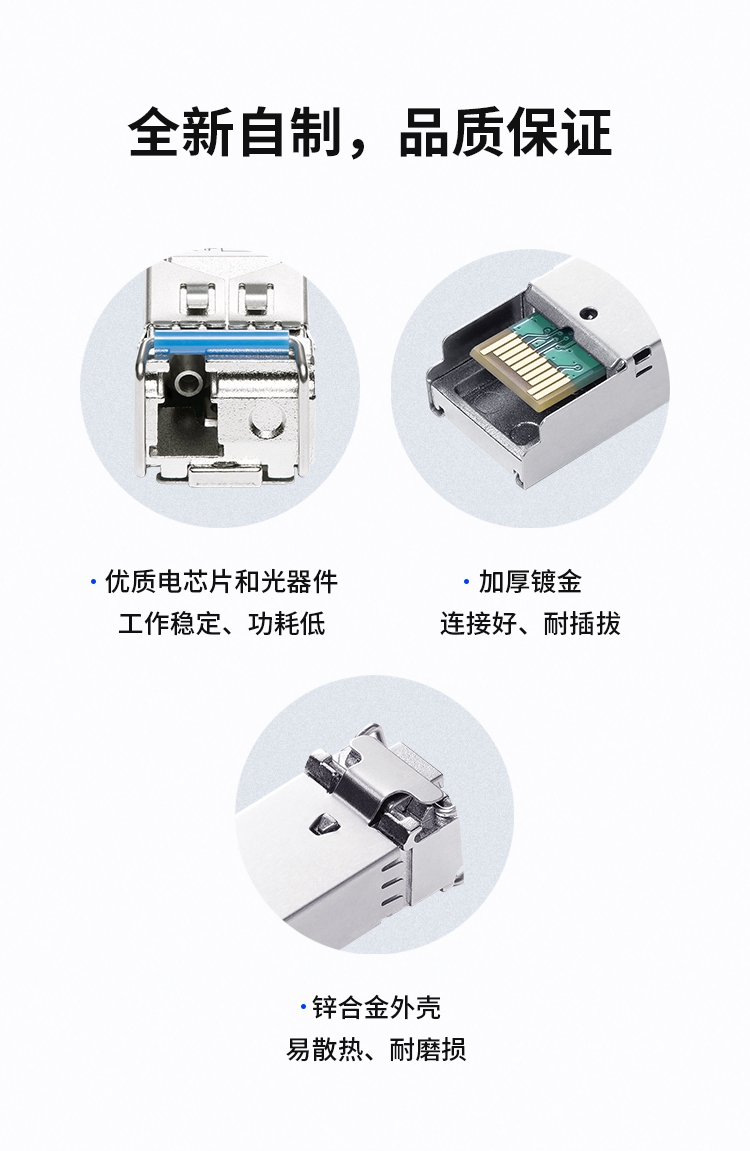 全新自制，品质保证

· 优质电芯片和光器件
工作稳定、功耗低

· 加厚镀金
连接好、耐插拔

· 锌合金外壳
易散热、耐磨损