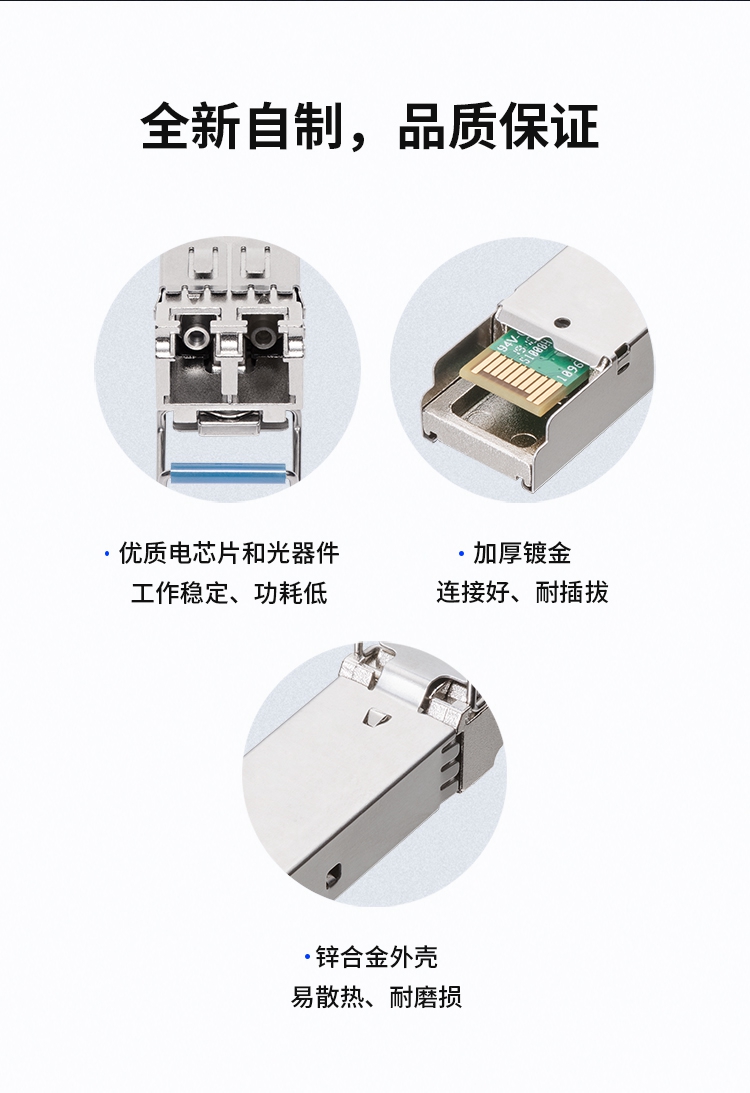 全新自制，品质保证

· 优质电芯片和光器件
工作稳定、功耗低

· 加厚镀金
连接好、耐插拔

· 锌合金外壳
易散热、耐磨损