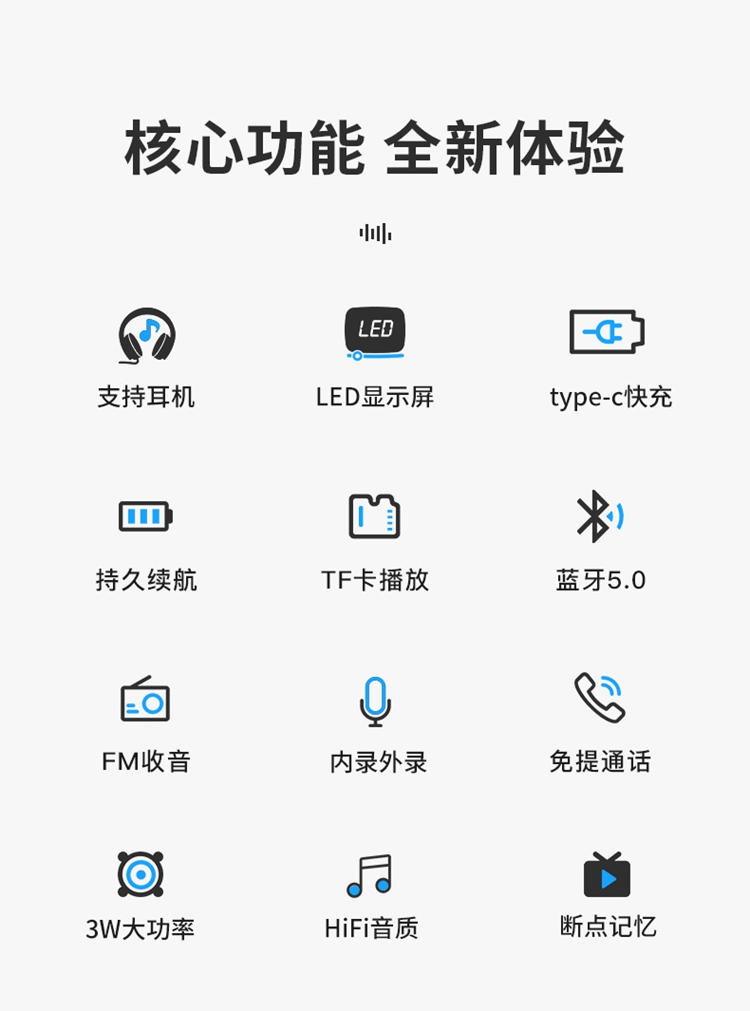 核心功能 全新体验

LED

支持耳机

LED显示屏

type-c快充

持久续航

TF卡播放

蓝牙5.0

FM收音

内录外录

免提通话

3W大功率

HiFi音质

断点记忆