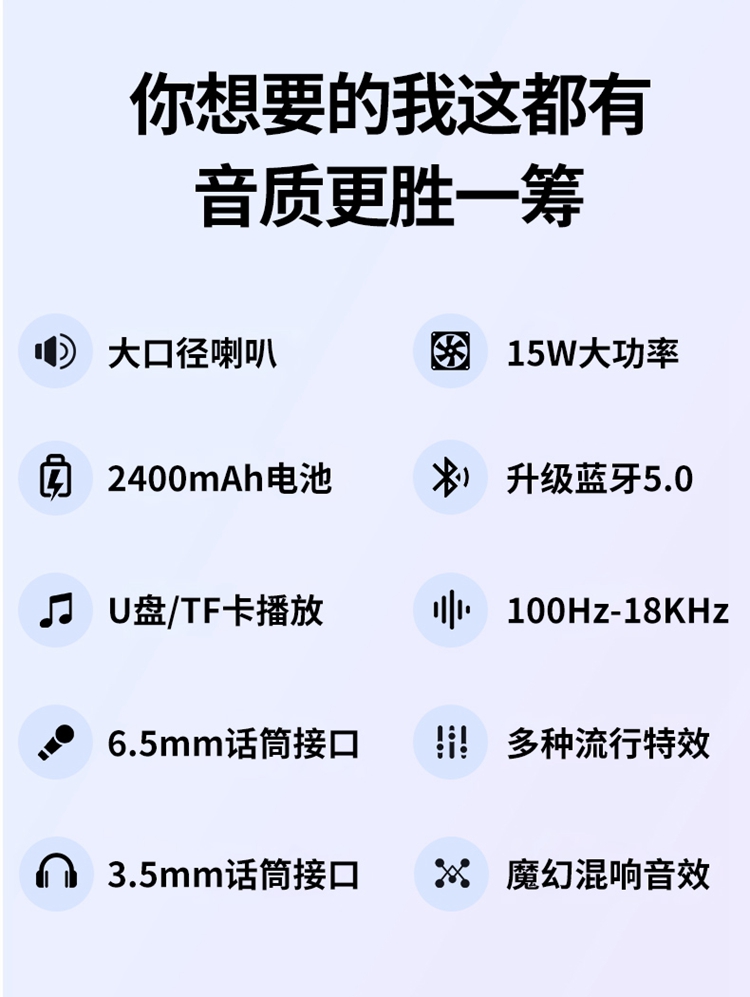 你想要的我这都有
音质更胜一筹

大口径喇叭

2400mAh电池

U盘/TF卡播放

6.5mm话筒接口

3.5mm话筒接口

15W大功率

升级蓝牙5.0

100Hz-18KHz

多种流行特效

魔幻混响音效