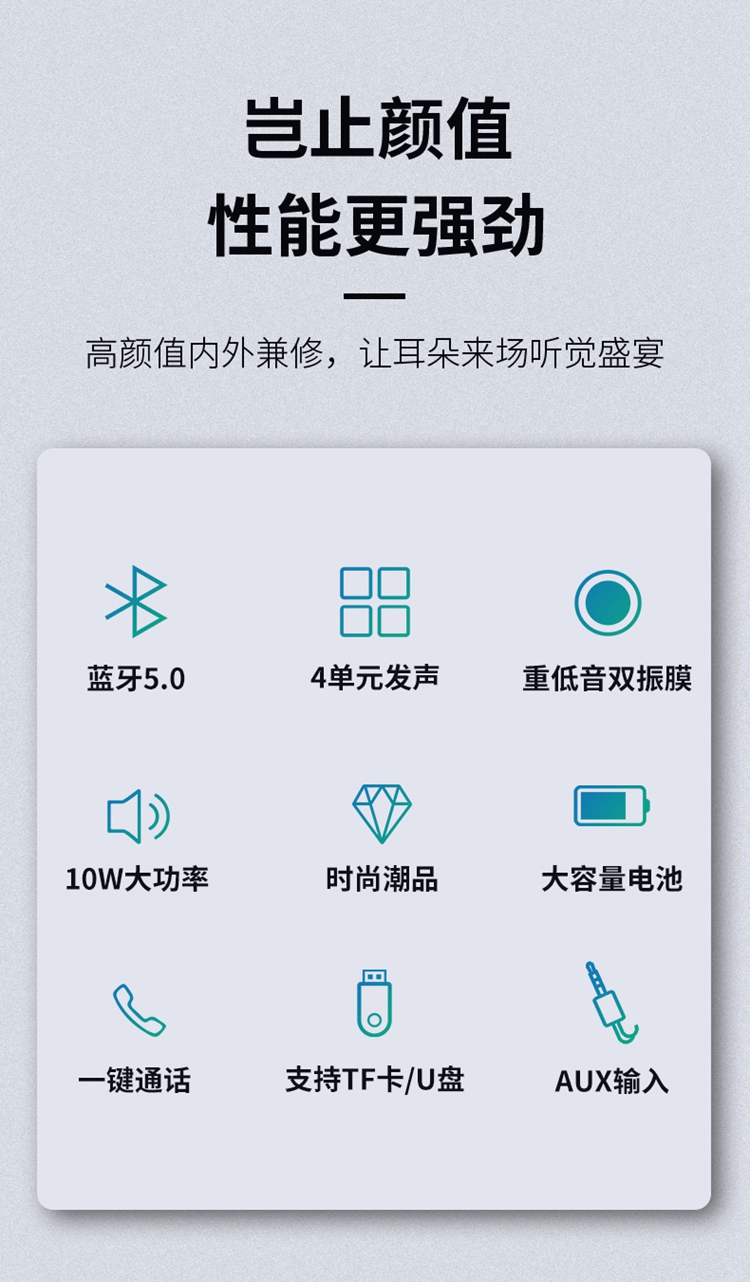 岂止颜值
性能更强劲

高颜值内外兼修，让耳朵来场听觉盛宴

蓝牙5.0

4单元发声

重低音双振膜

10W大功率

时尚潮品

大容量电池

一键通话

支持TF卡/U盘

AUX输入