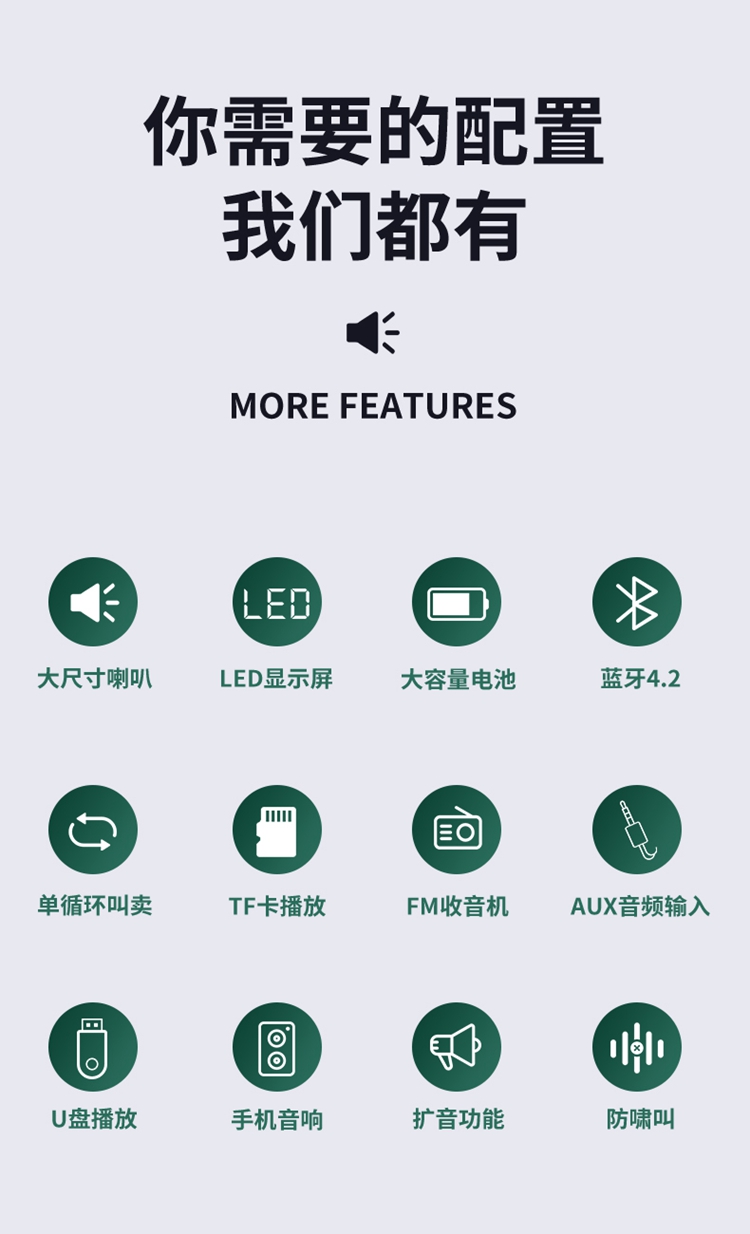 你需要的配置
我们都有

MORE FEATURES

LED

大尺寸喇叭

LED显示屏

大容量电池

蓝牙4.2

单循环叫卖

TF卡播放

FM收音机

AUX音频输入

U盘播放

手机音响

扩音功能

防啸叫