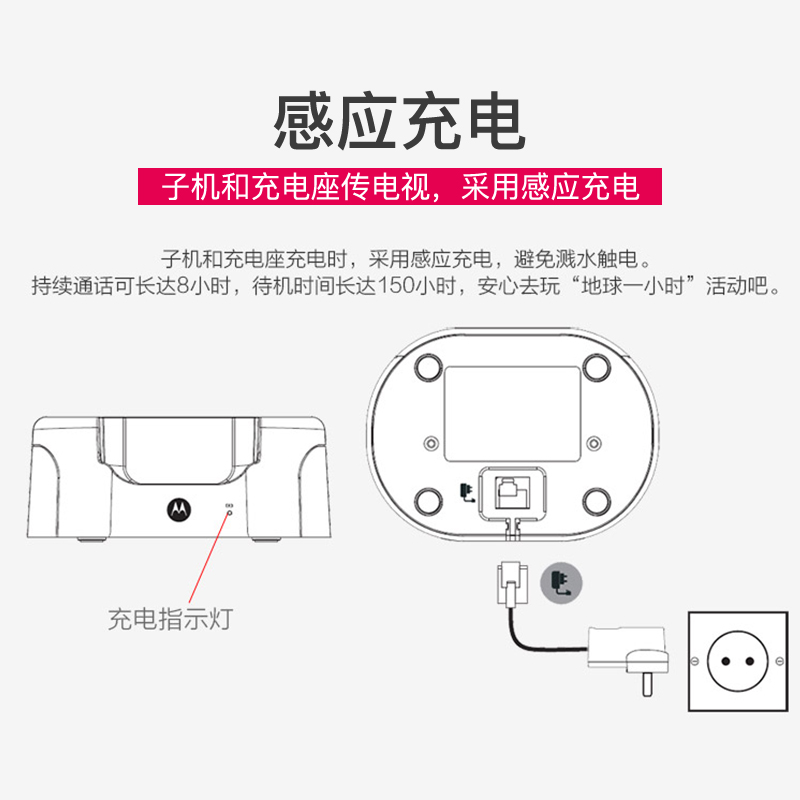 感应充电

子机和充电座传电视，采用感应充电

子机和充电座充电时，采用感应充电，避免溅水触电。
持续通话可长达8小时，待机时间长达150小时，安心去玩“地球一小时”活动吧。

充电指示灯