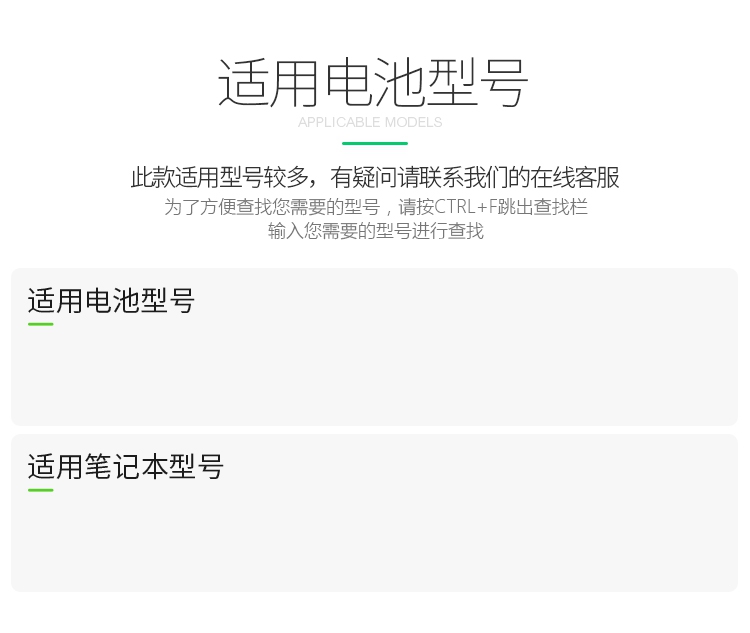 适用电池型号
APPLICABLE MODELS

此款适用型号较多，有疑问请联系我们的在线客服
为了方便查找您需要的型号，请按CTRL+F跳出查找栏
输入您需要的型号进行查找

适用电池型号

适用笔记本型号