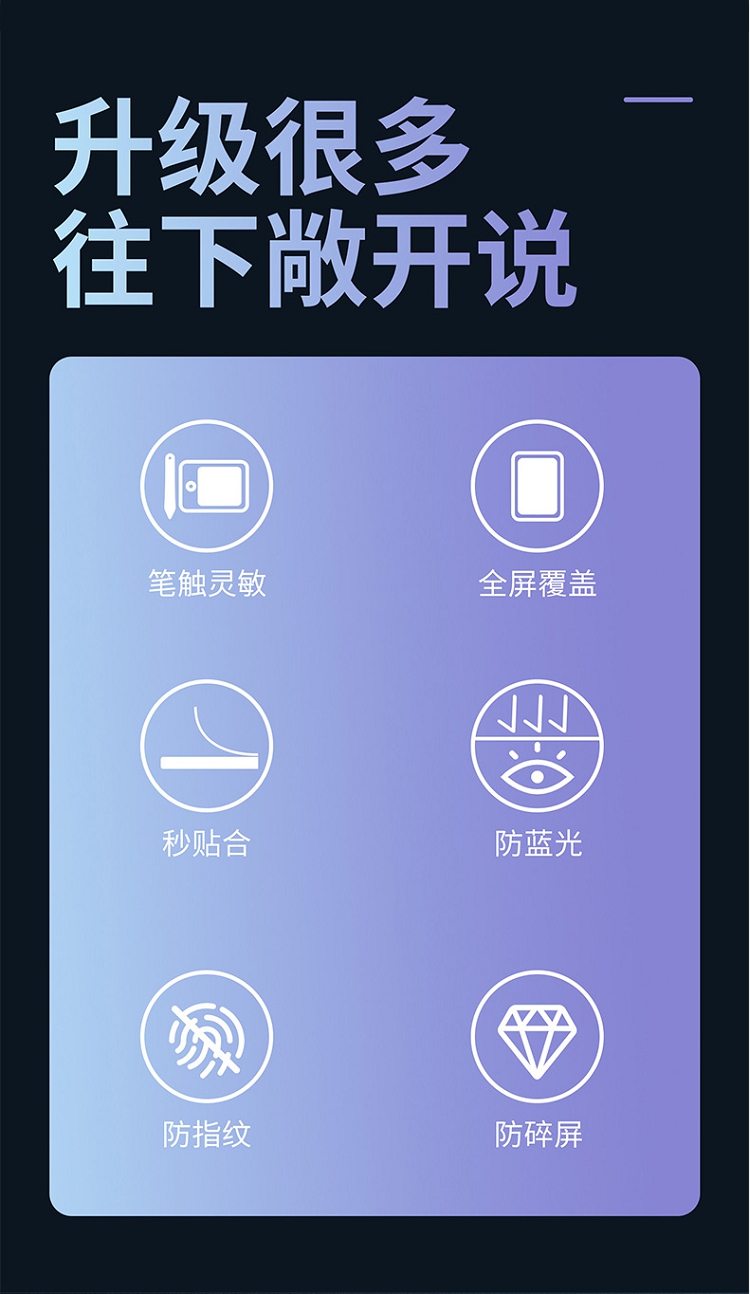 升级很多
往下敞开说

笔触灵敏

全屏覆盖

秒贴合

防蓝光

防指纹

防碎屏